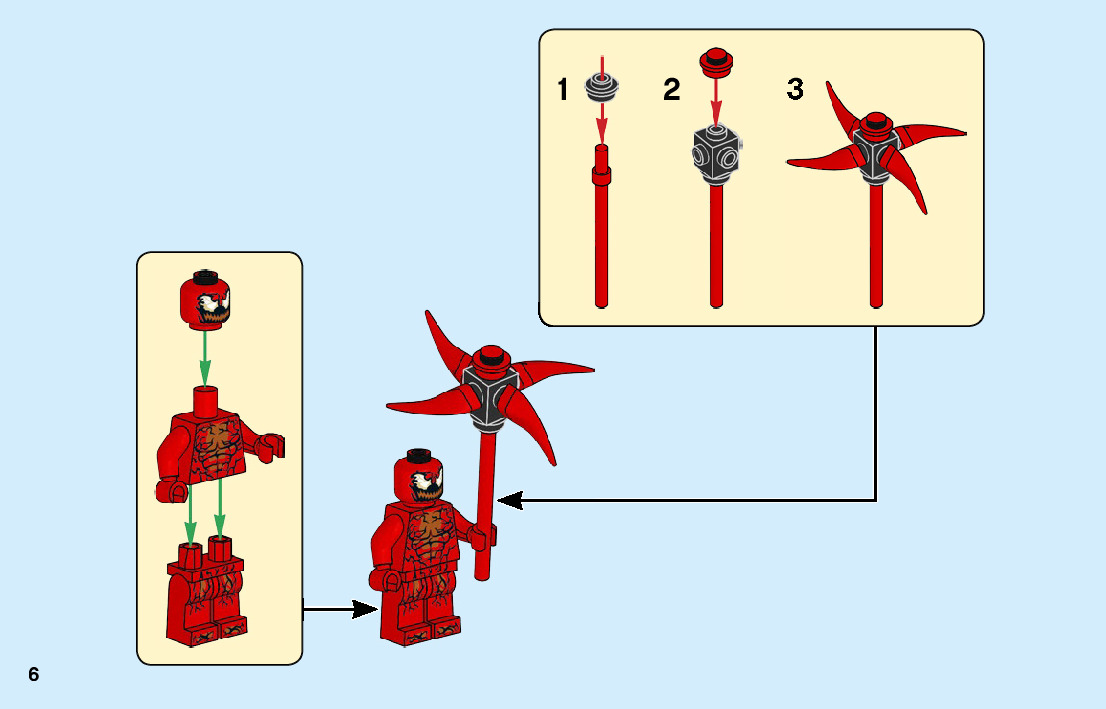 1 2 3

6