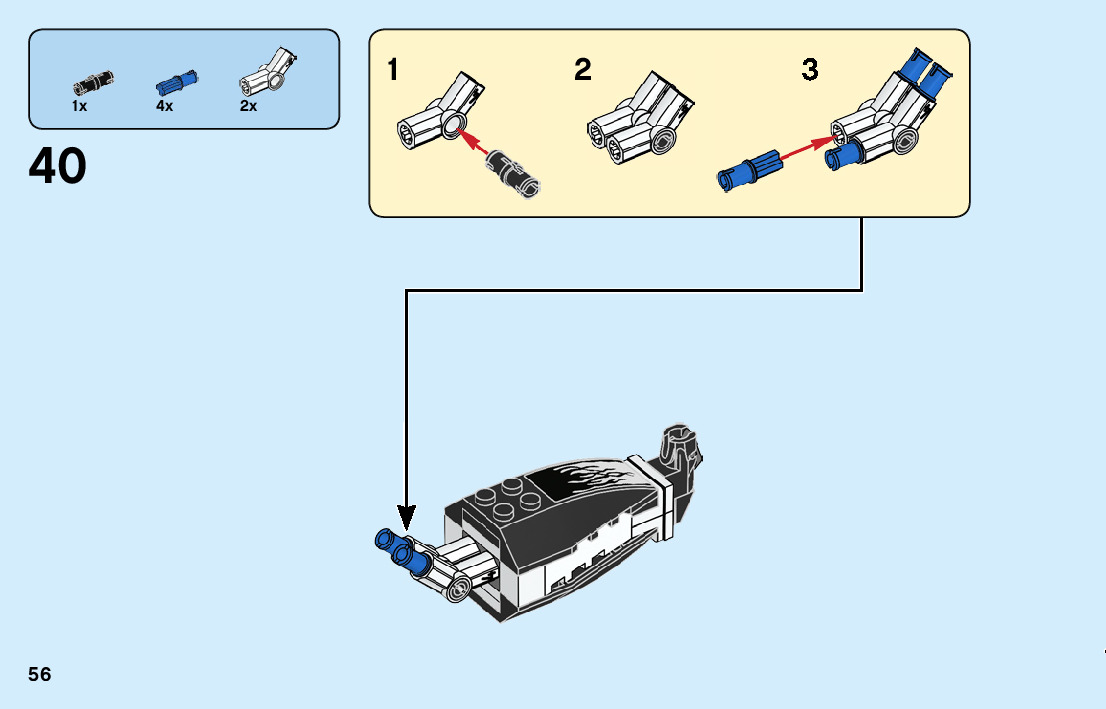 1x 4x 2x

40

1

2

3

56