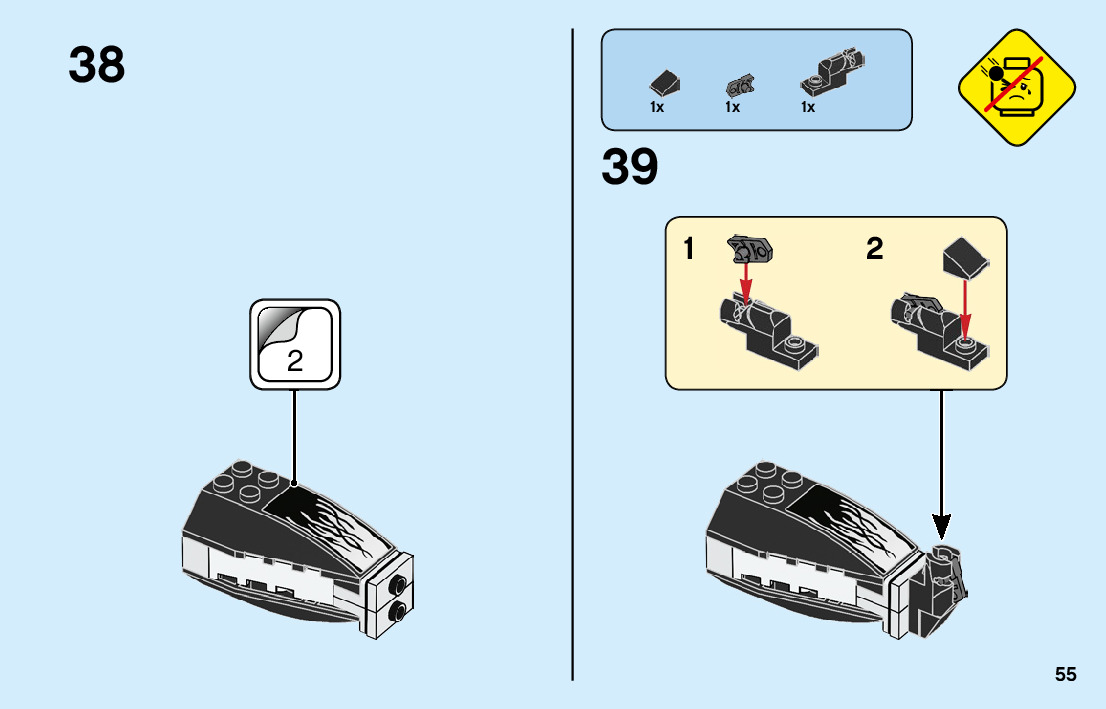 38

2

1x 1x 1x

39

1

2

55