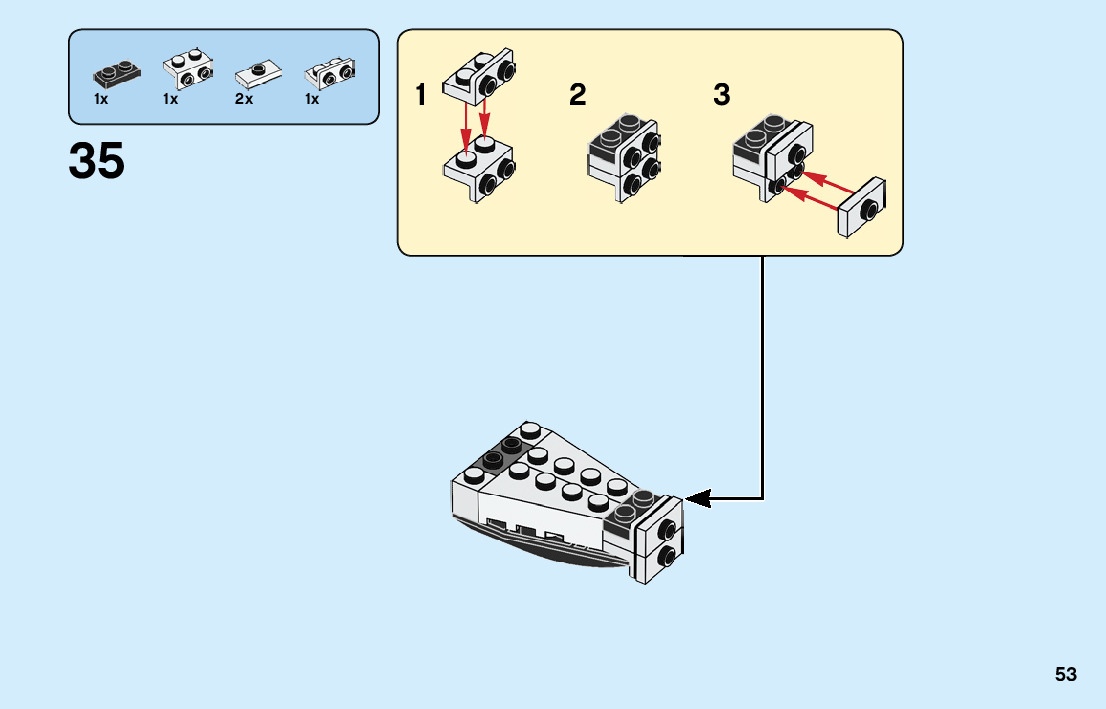 1x 1x 2x 1x

35

1

2

3

53