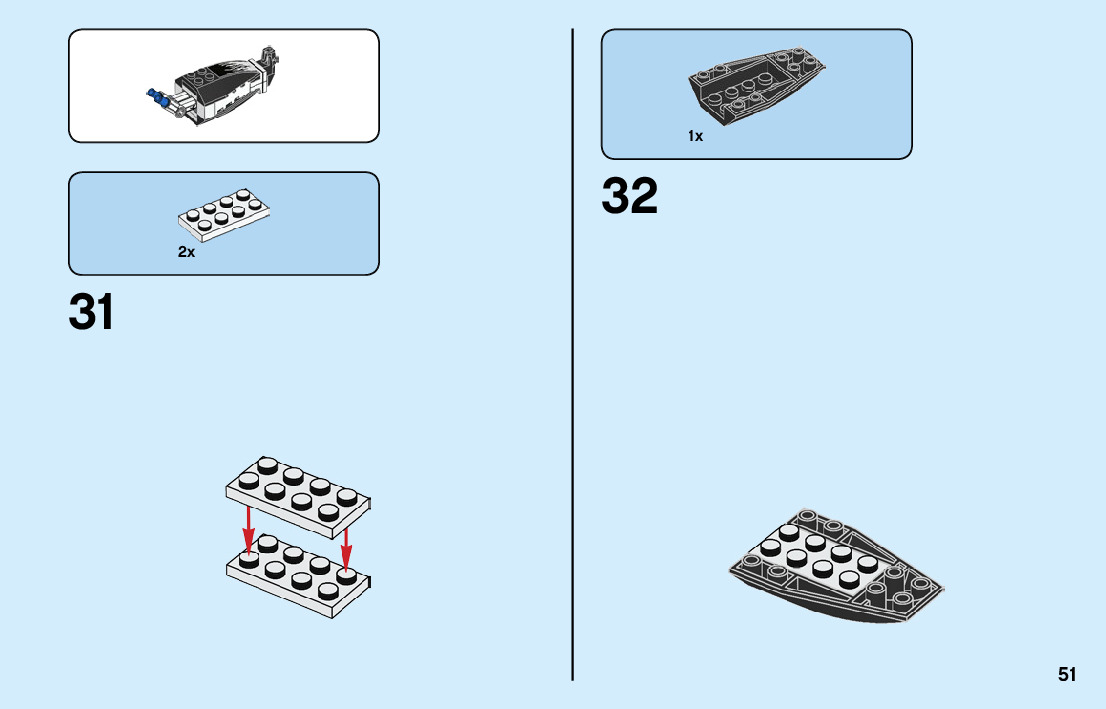 2x

31

1x

32

51