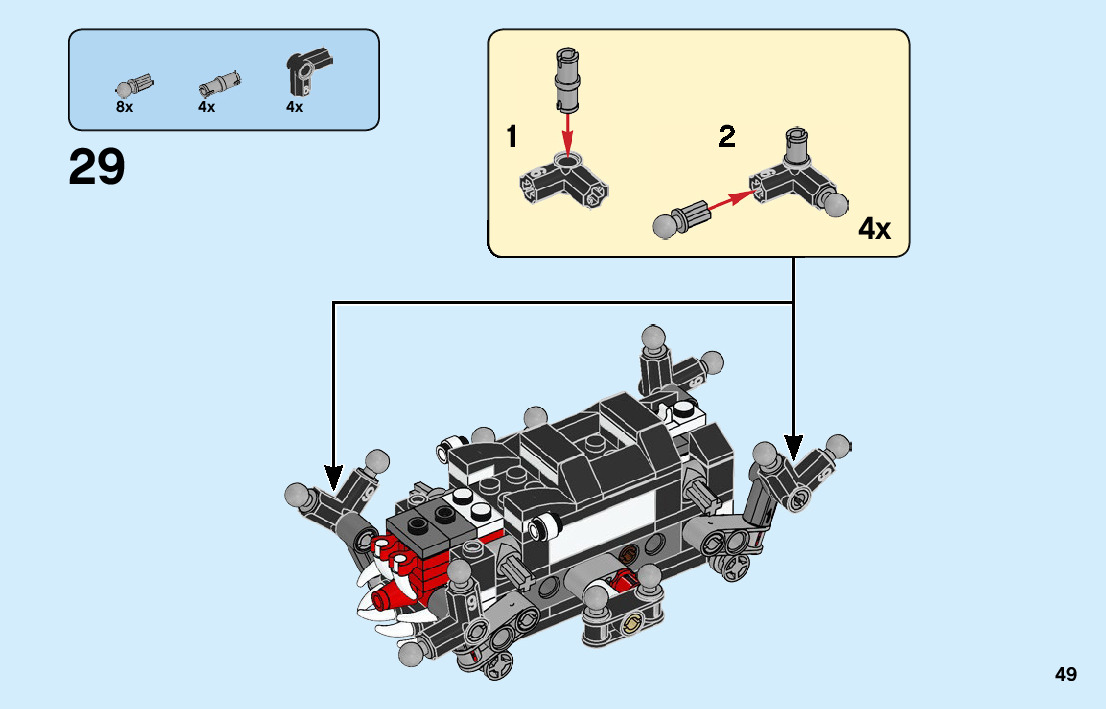 8x 4x 4x

29

1

2

4x

49