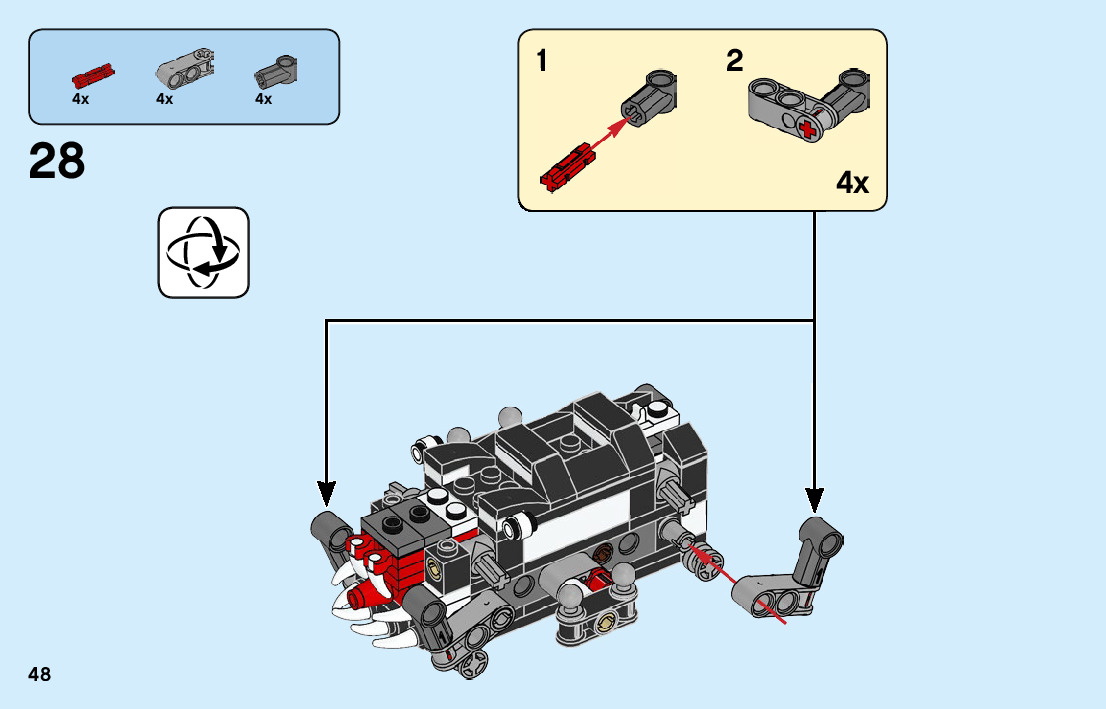 4x 4x 4x

28

1

2

4x

48