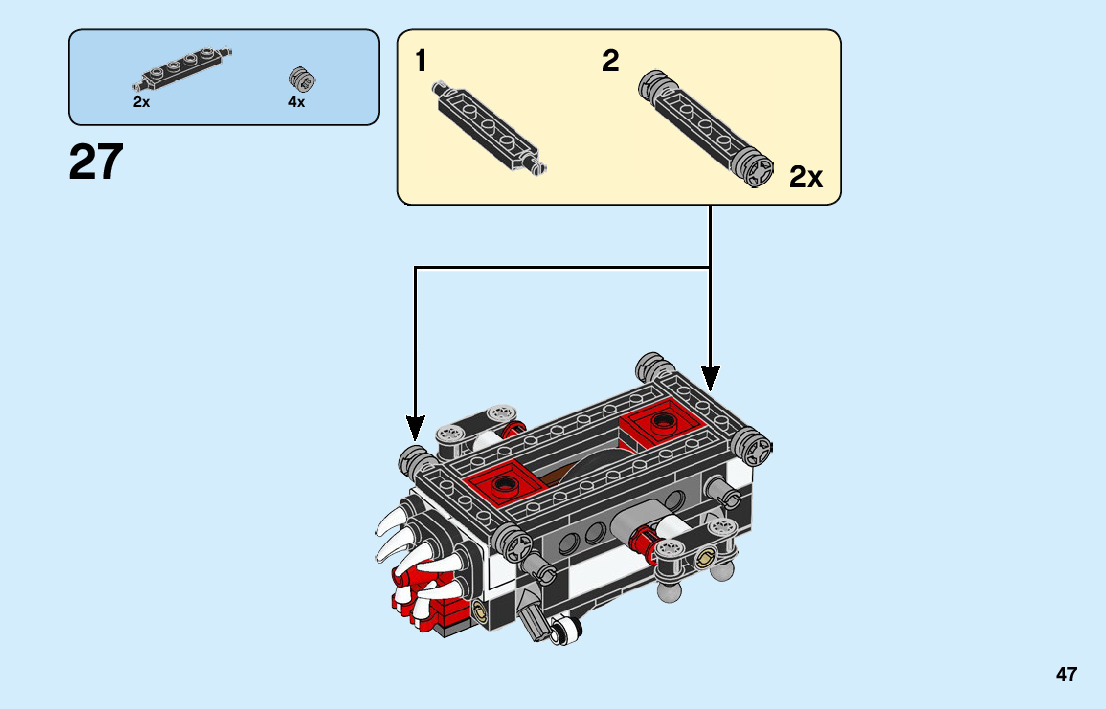 2x
4x

27

1

2

2x

47