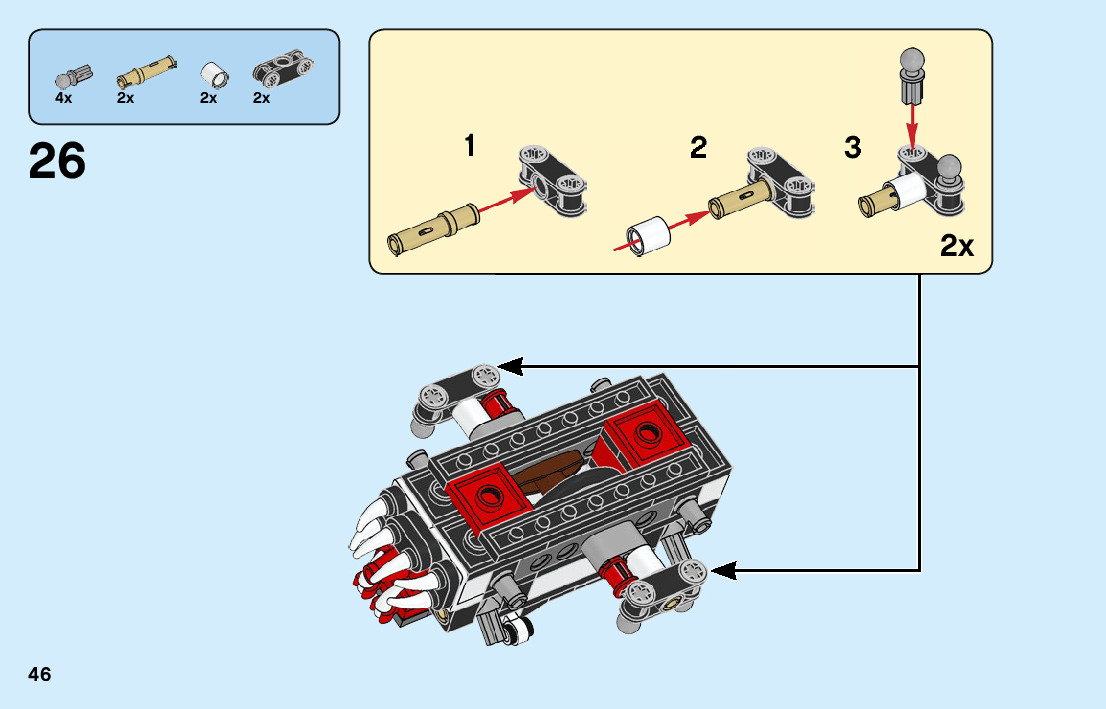 4x 2x 2x 2x

26

1

2

3

2x

46