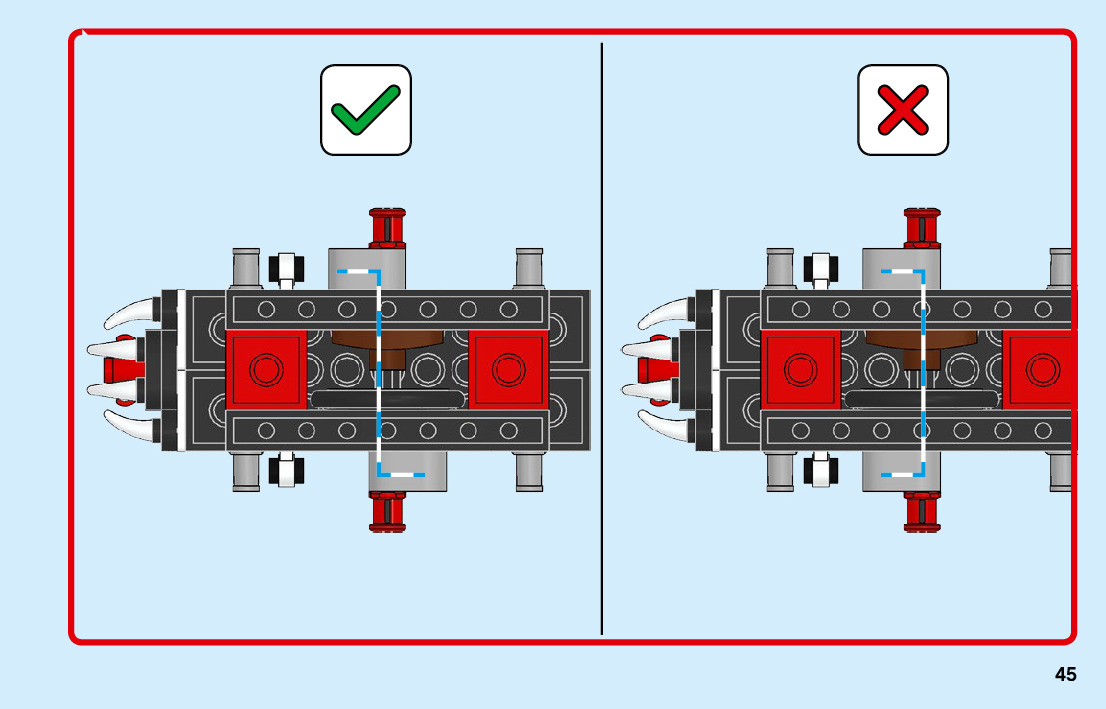 45