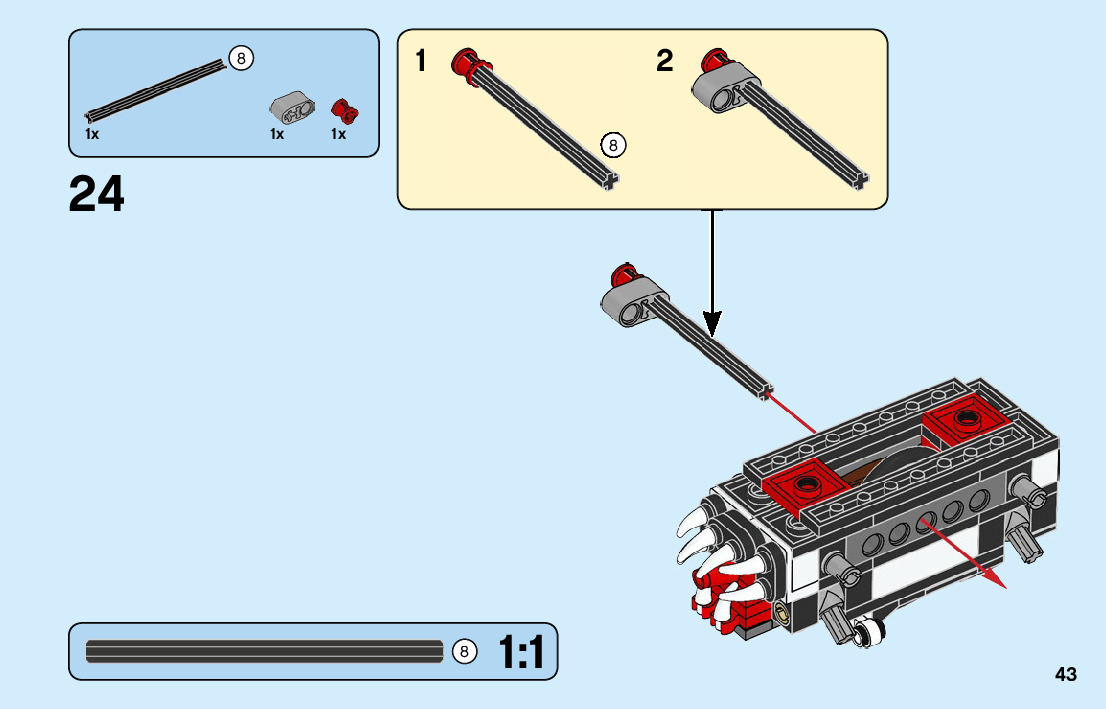 8
1x
1x
1x

24

1
8

2

8
1:1

43