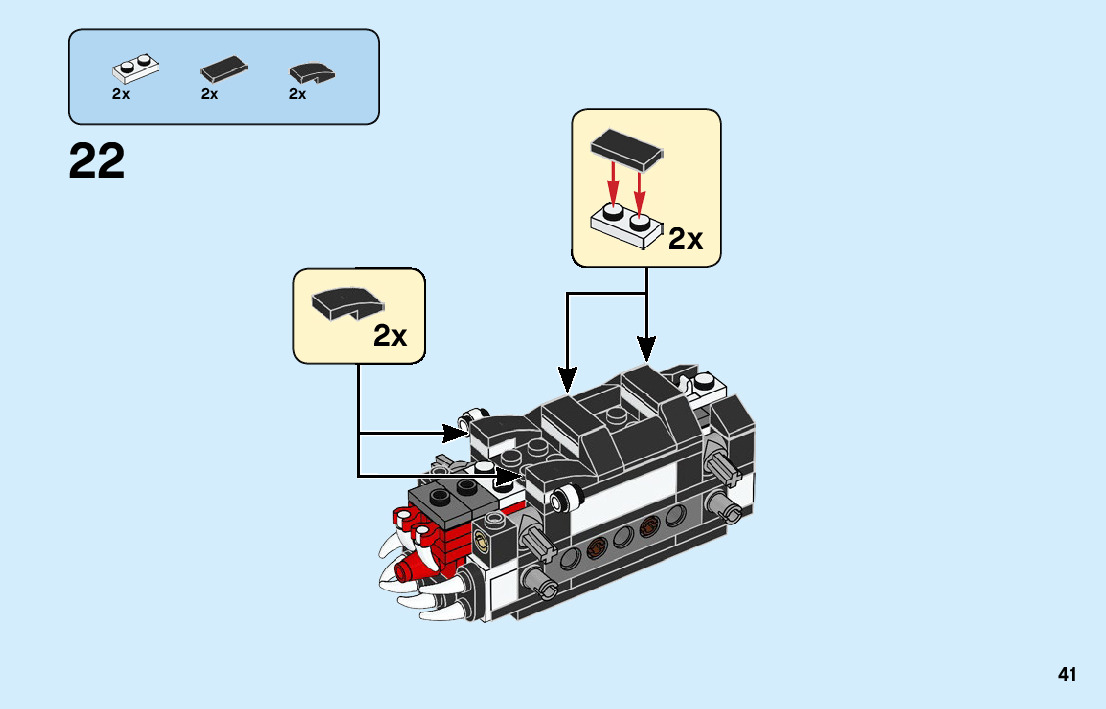 2x 2x 2x

22

2x

2x

41