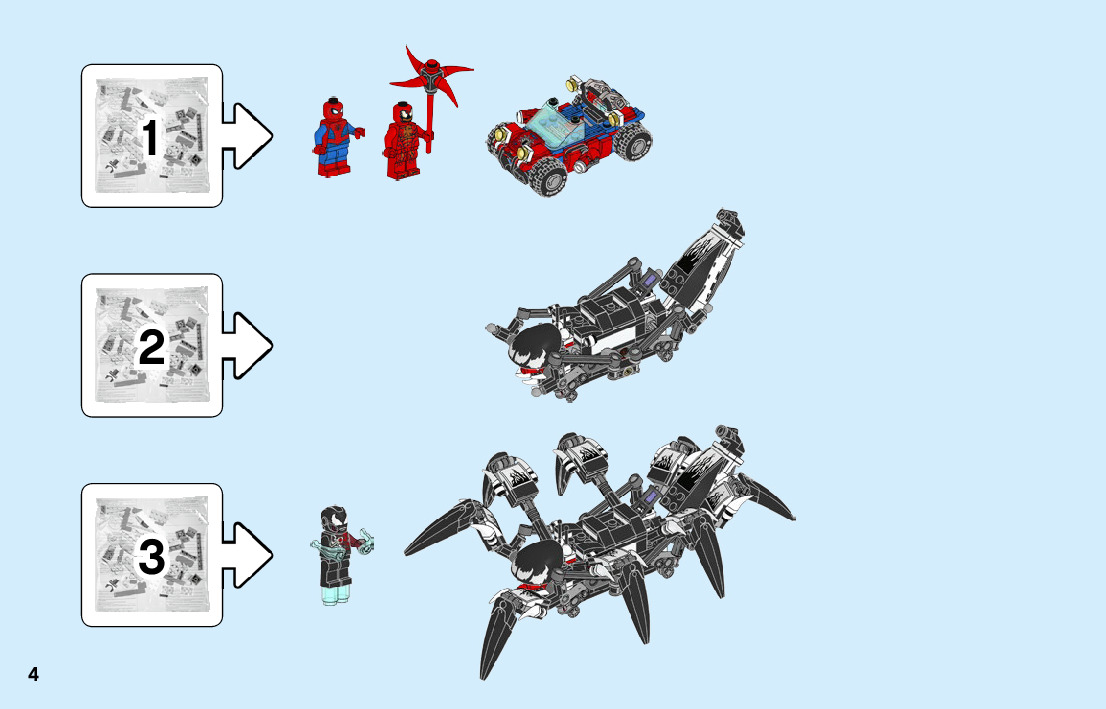 1

2

3

4