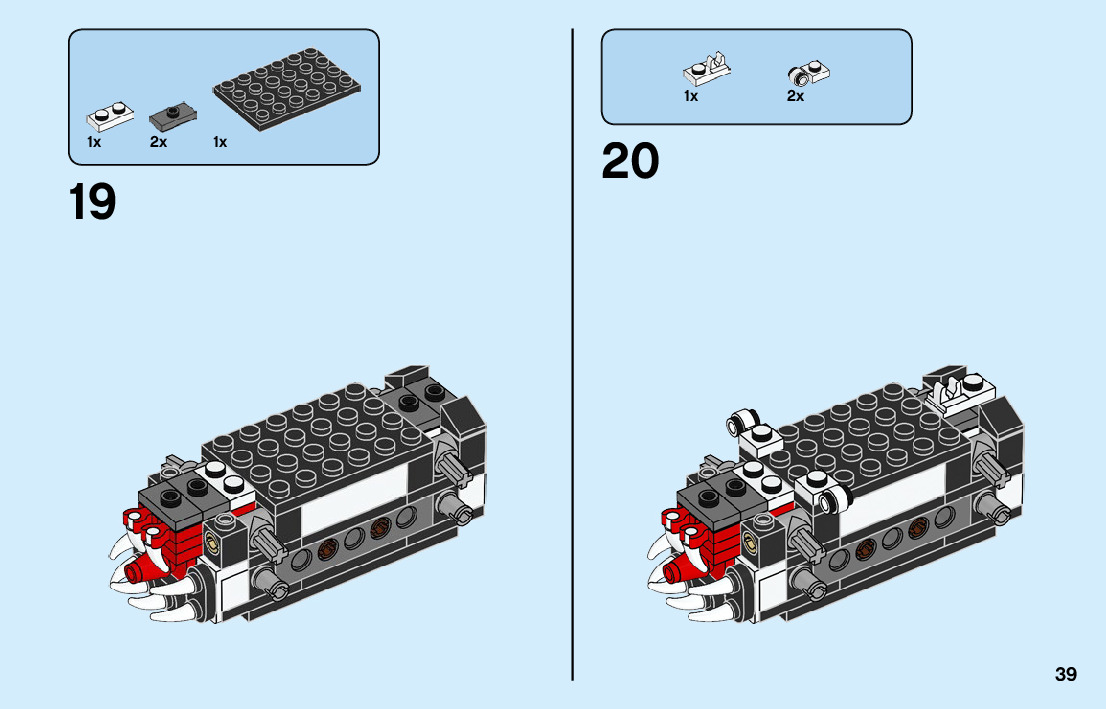 1x 2x 1x

19

1x 2x

20

39