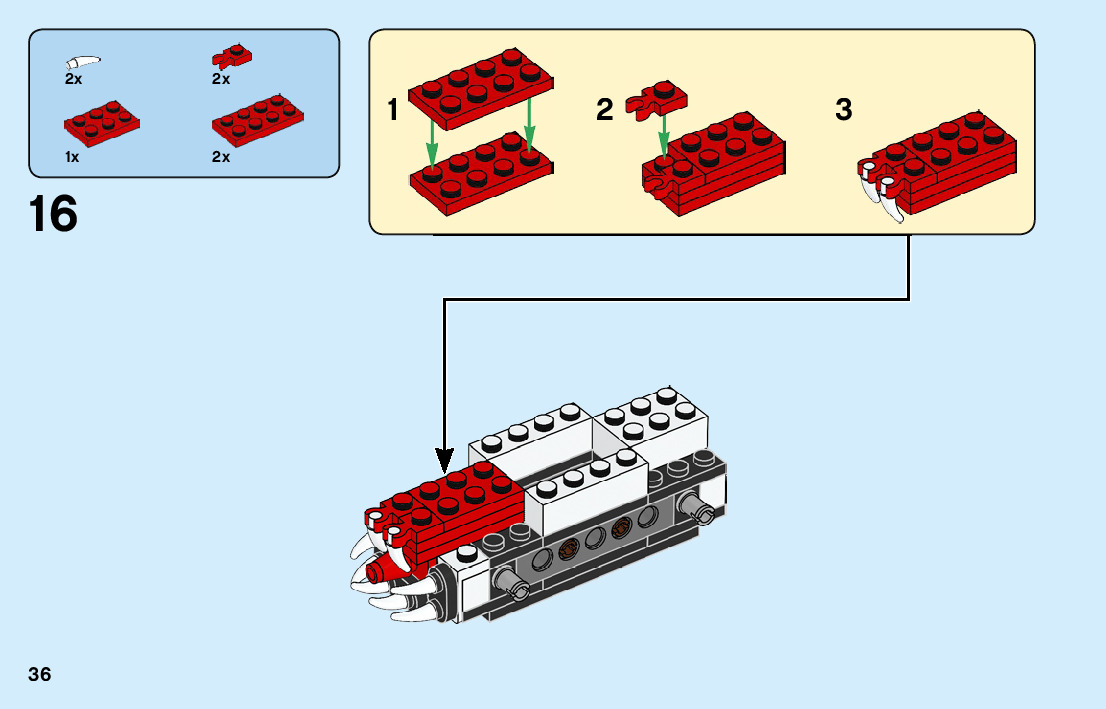 2x
2x
1x
2x

16

1
2
3

36