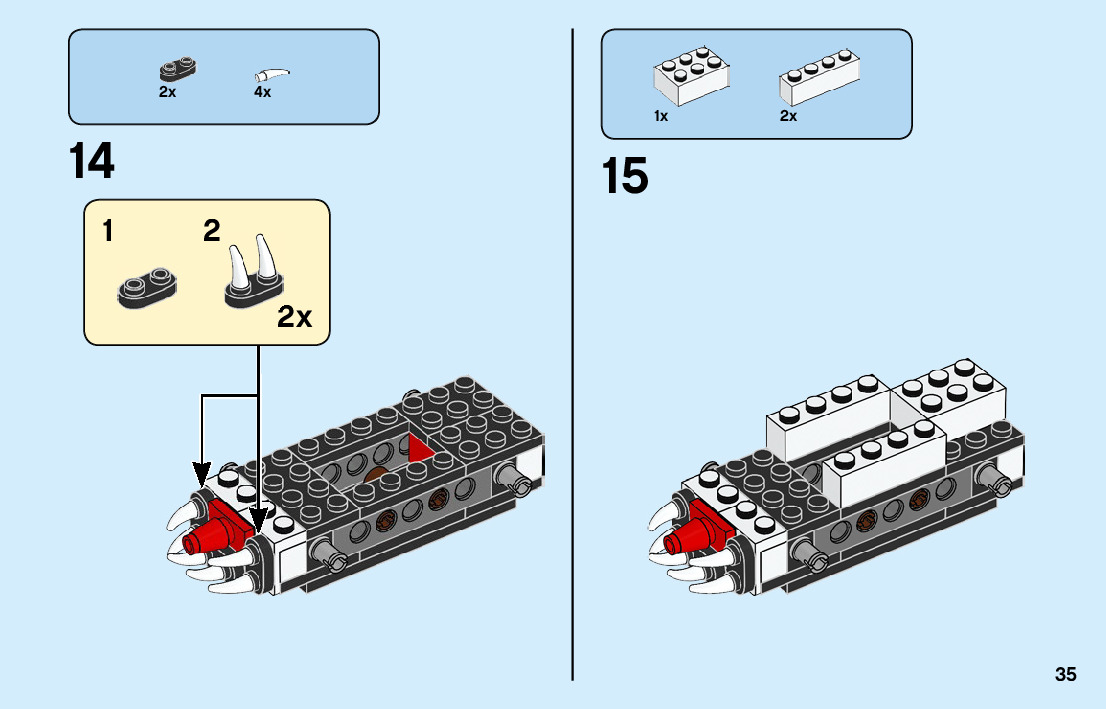 2x 4x

14

1 2

2x

1x 2x

15

35