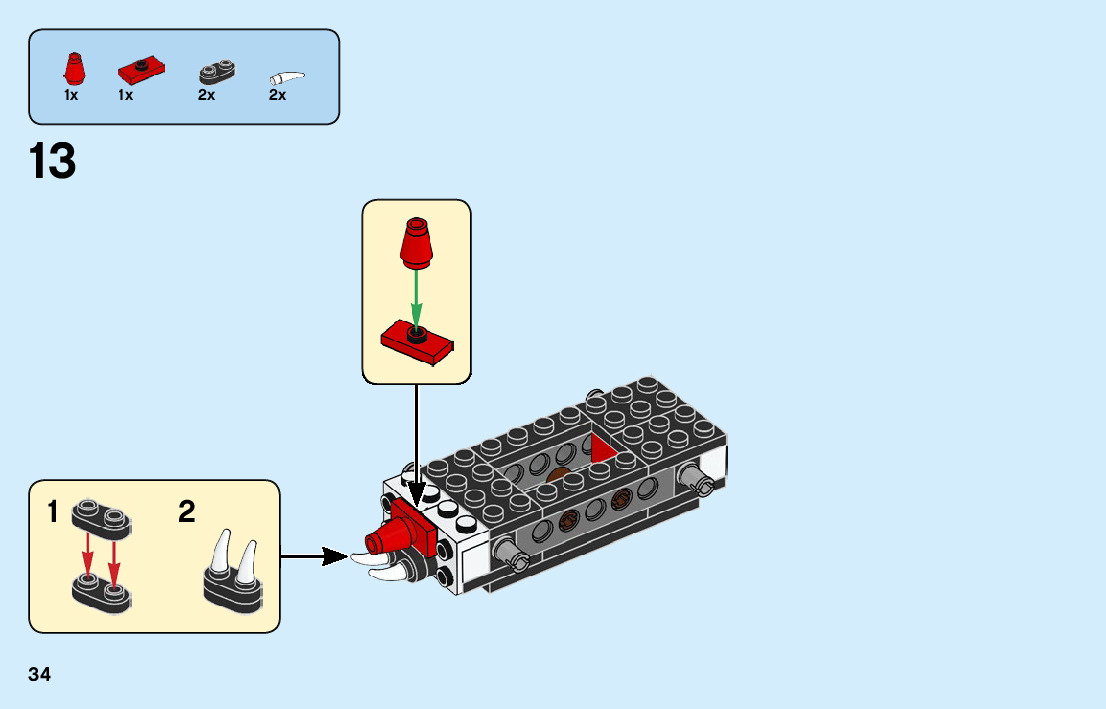 1x 1x 2x 2x

13

1

2

34