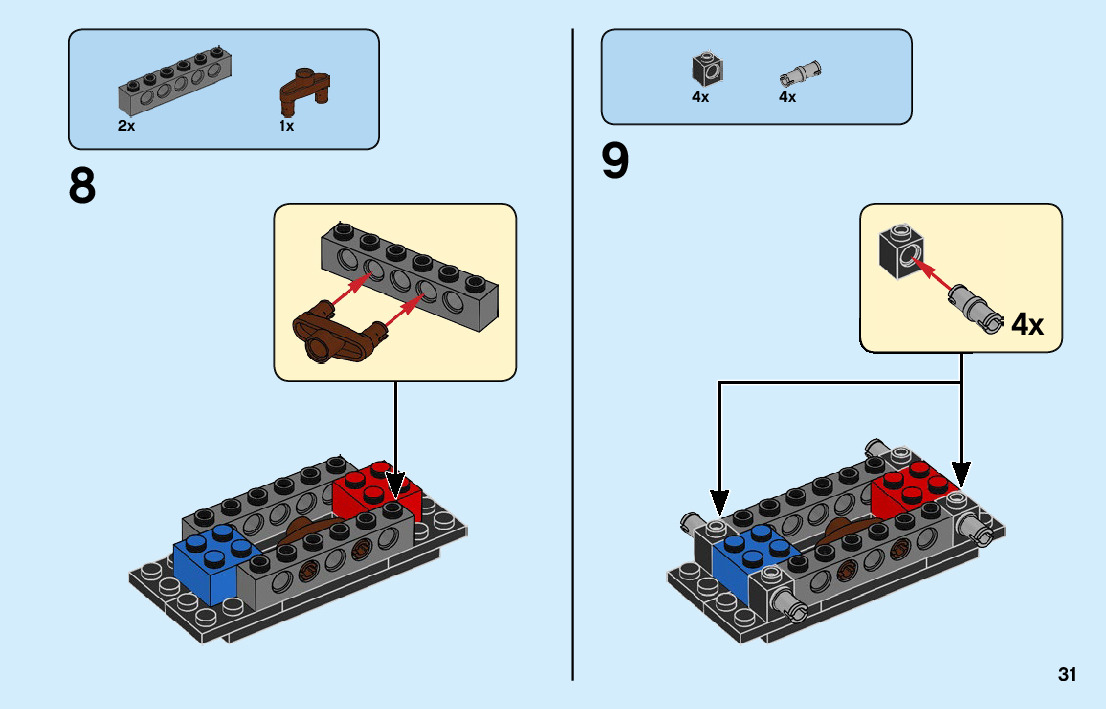 2x
1x

8

4x
4x

9

4x

31