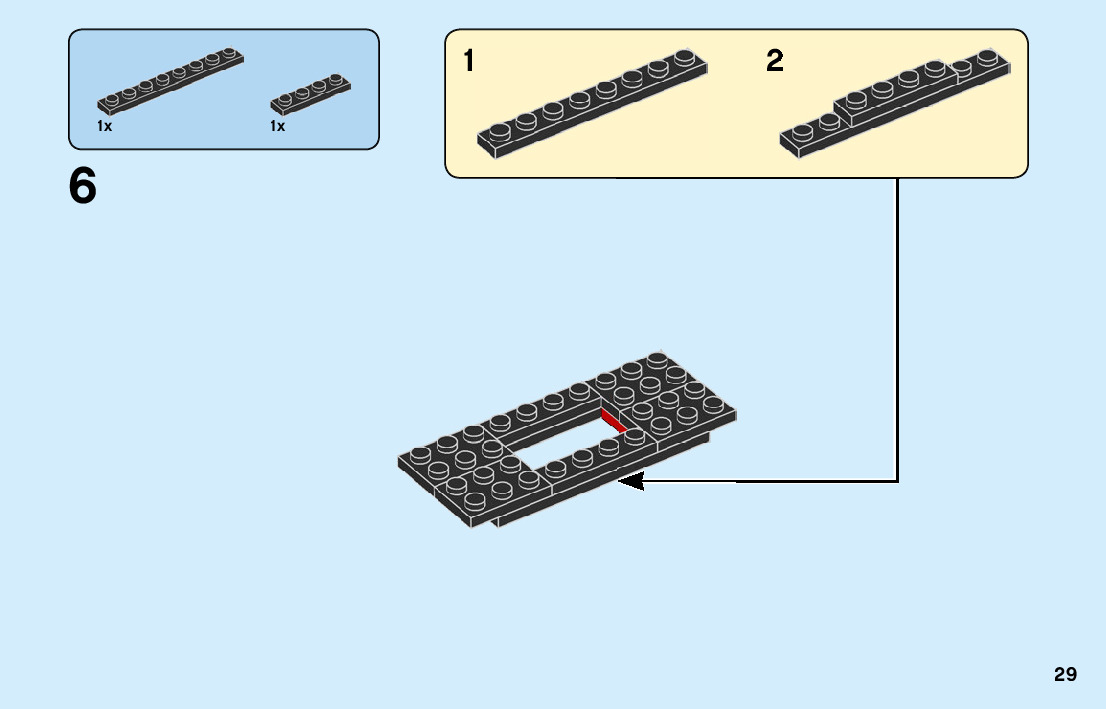 1x
1x
6
1
2
29