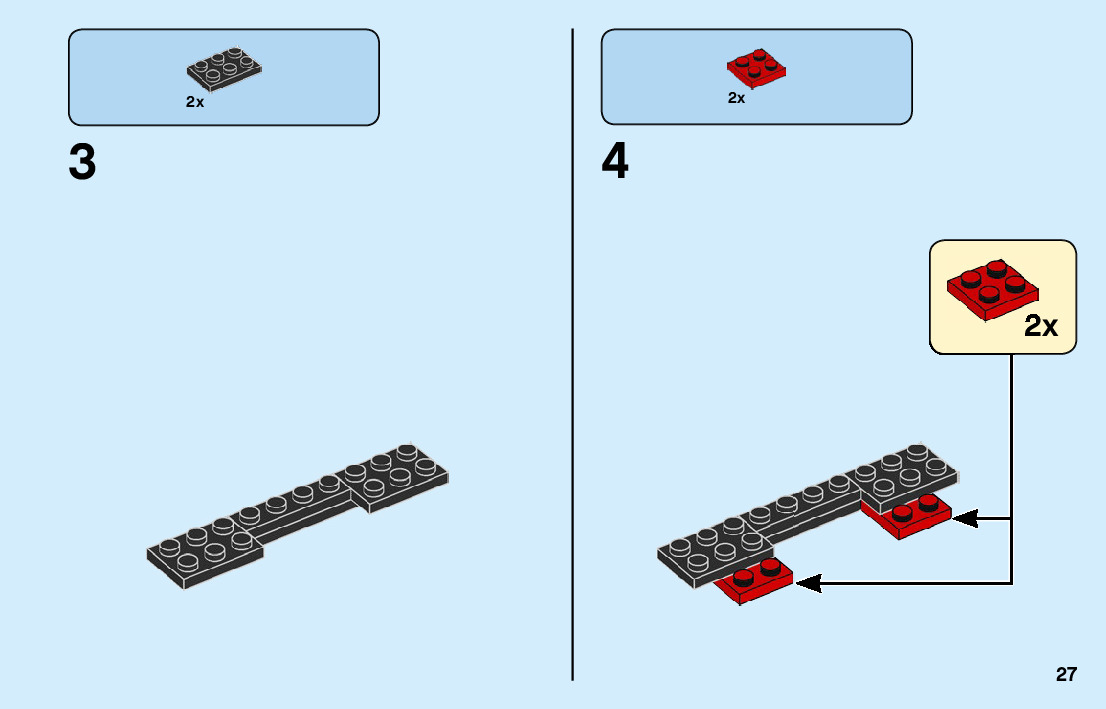 2x

3

2x

4

2x

27