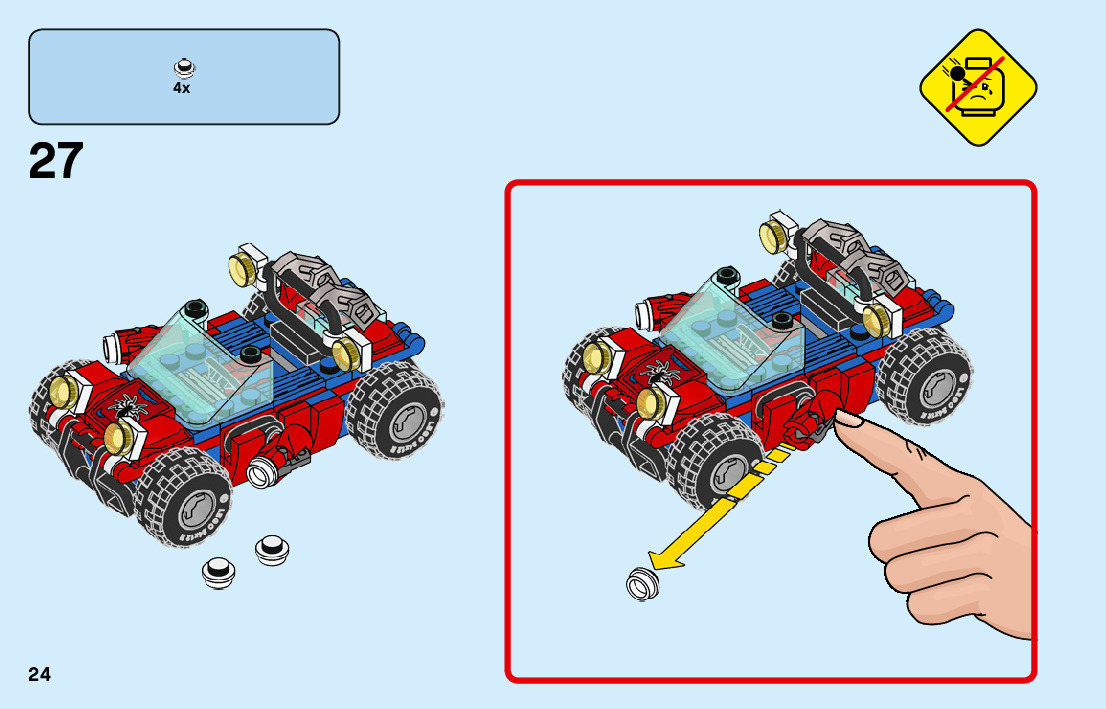 4x

27

24