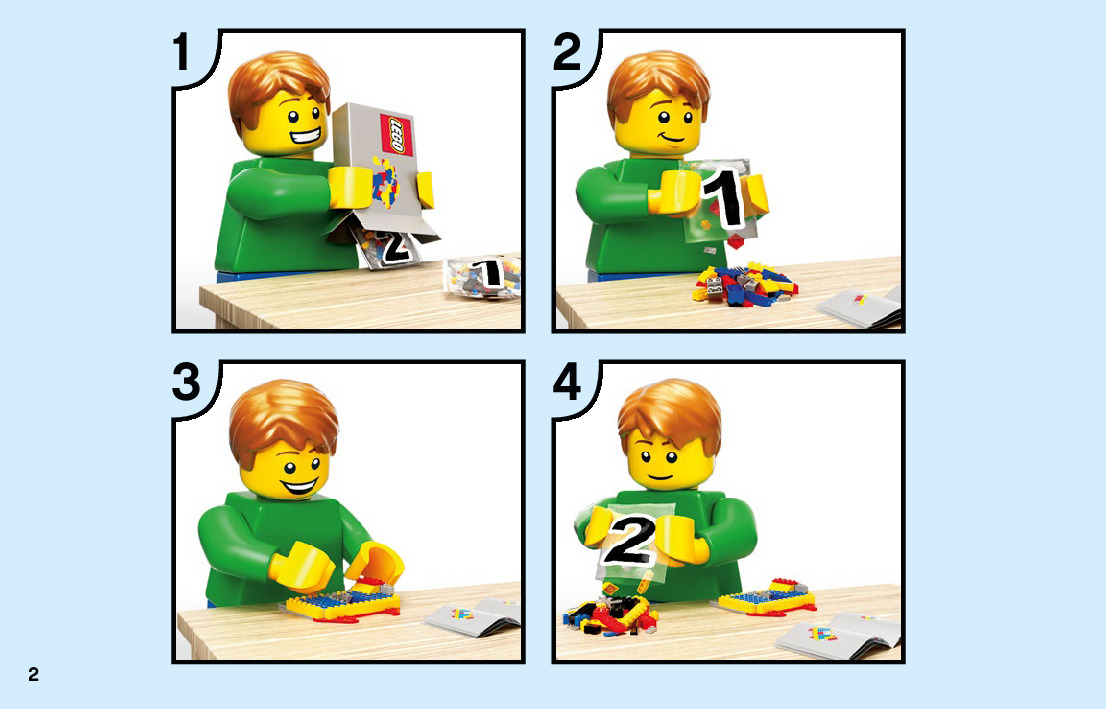 1

LEGO

2

1

2

1

3

4

2

2