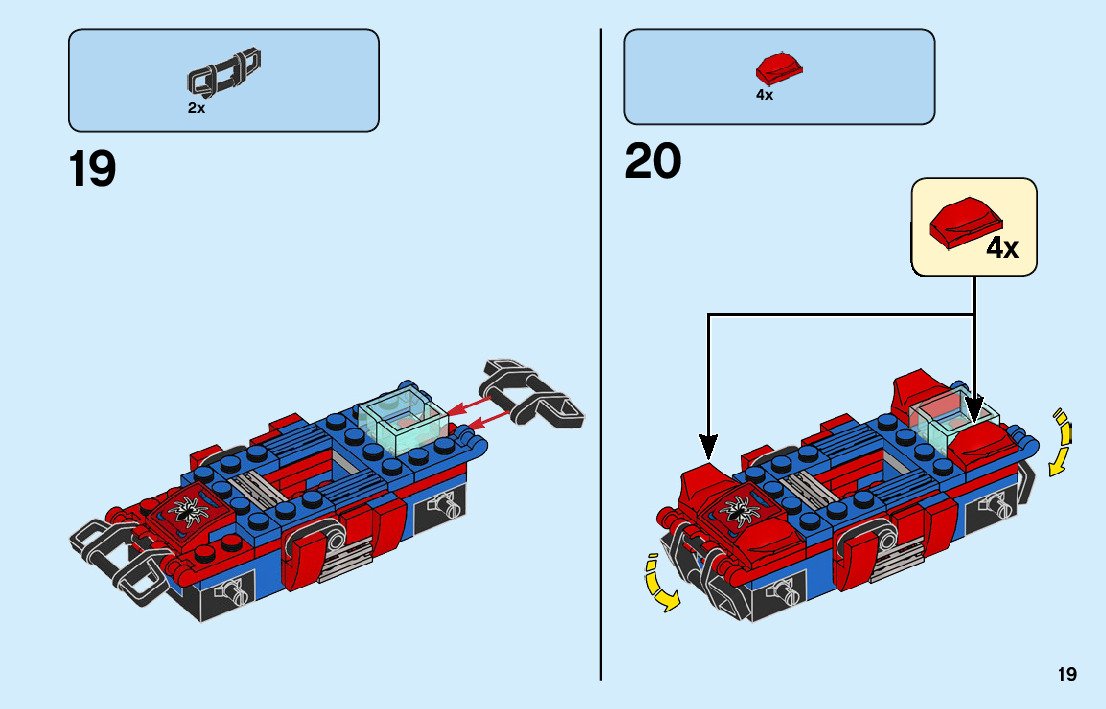 2x

19

4x

20

4x

19