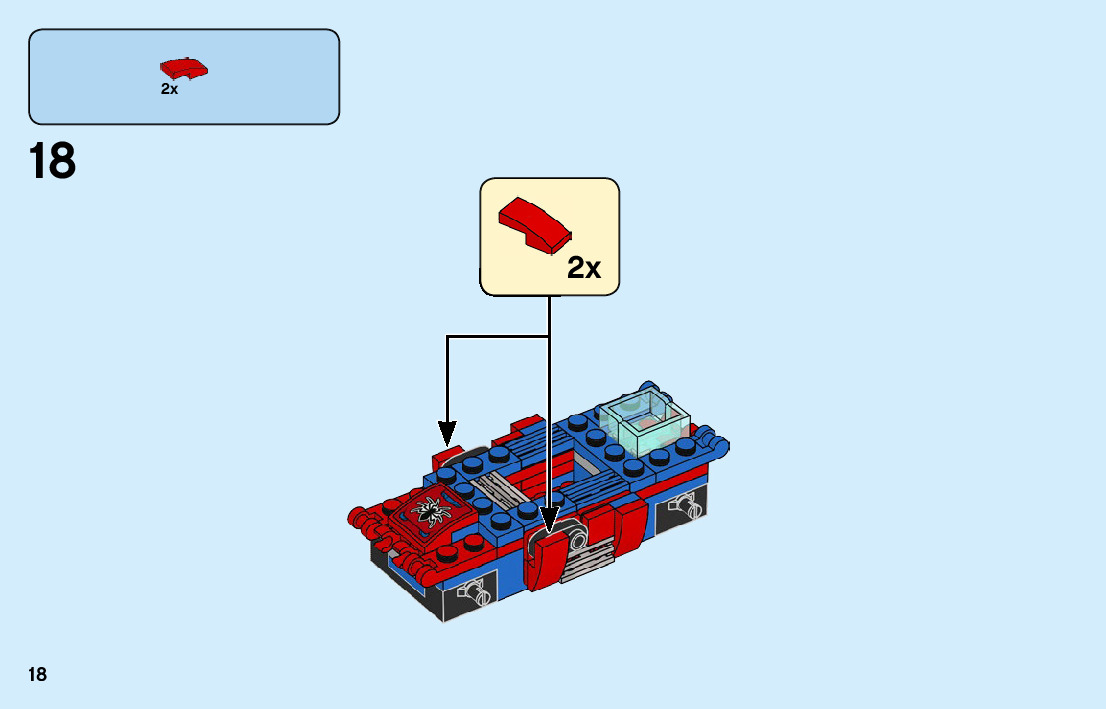 2x

18

2x

18