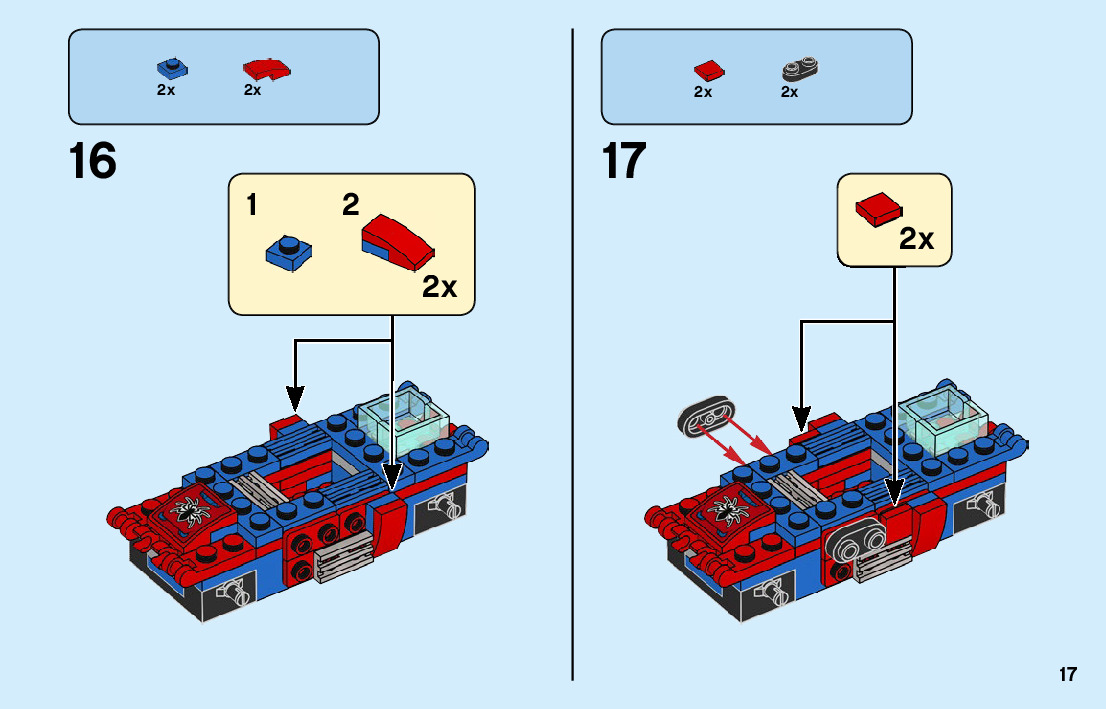 2x 2x

16

1 2

2x

2x 2x

17

2x

17