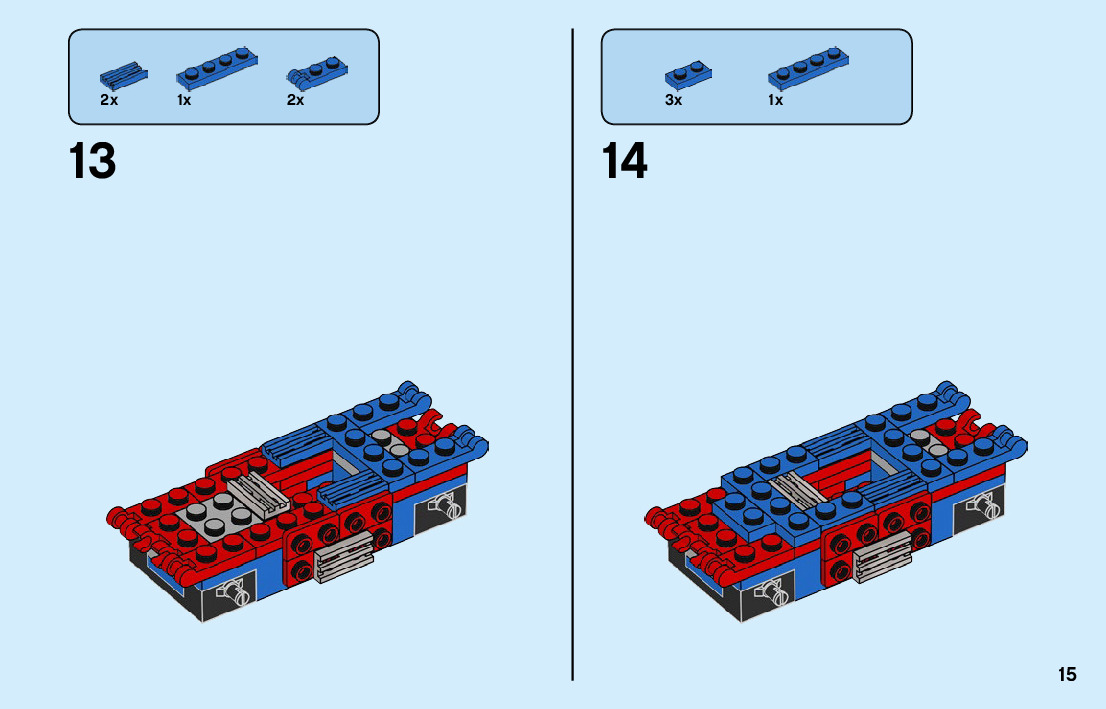 2x 1x 2x

13

3x 1x

14

15