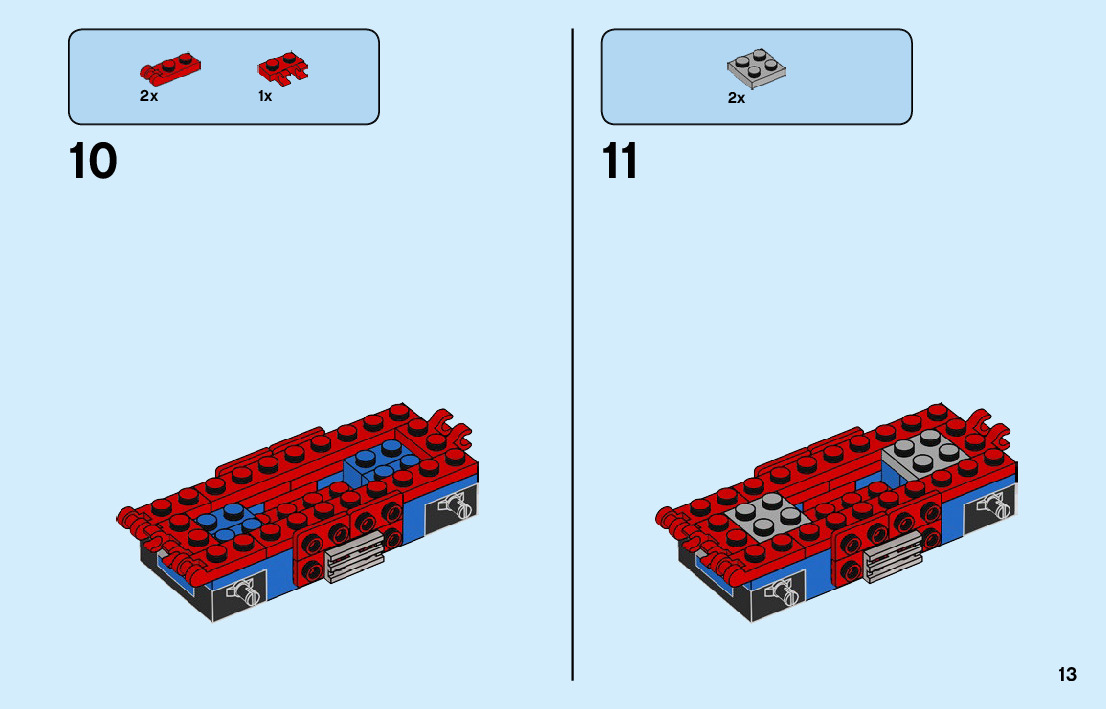 2x 1x

10

2x

11

13