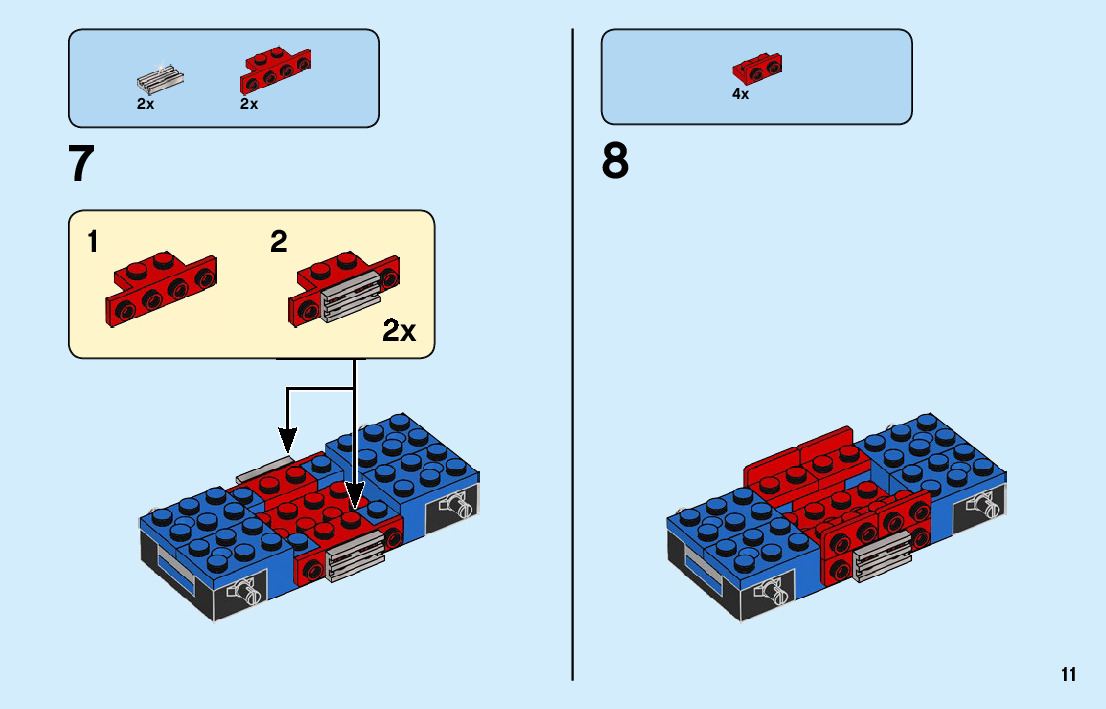 2x
2x

7

1
2
2x

4x

8

11