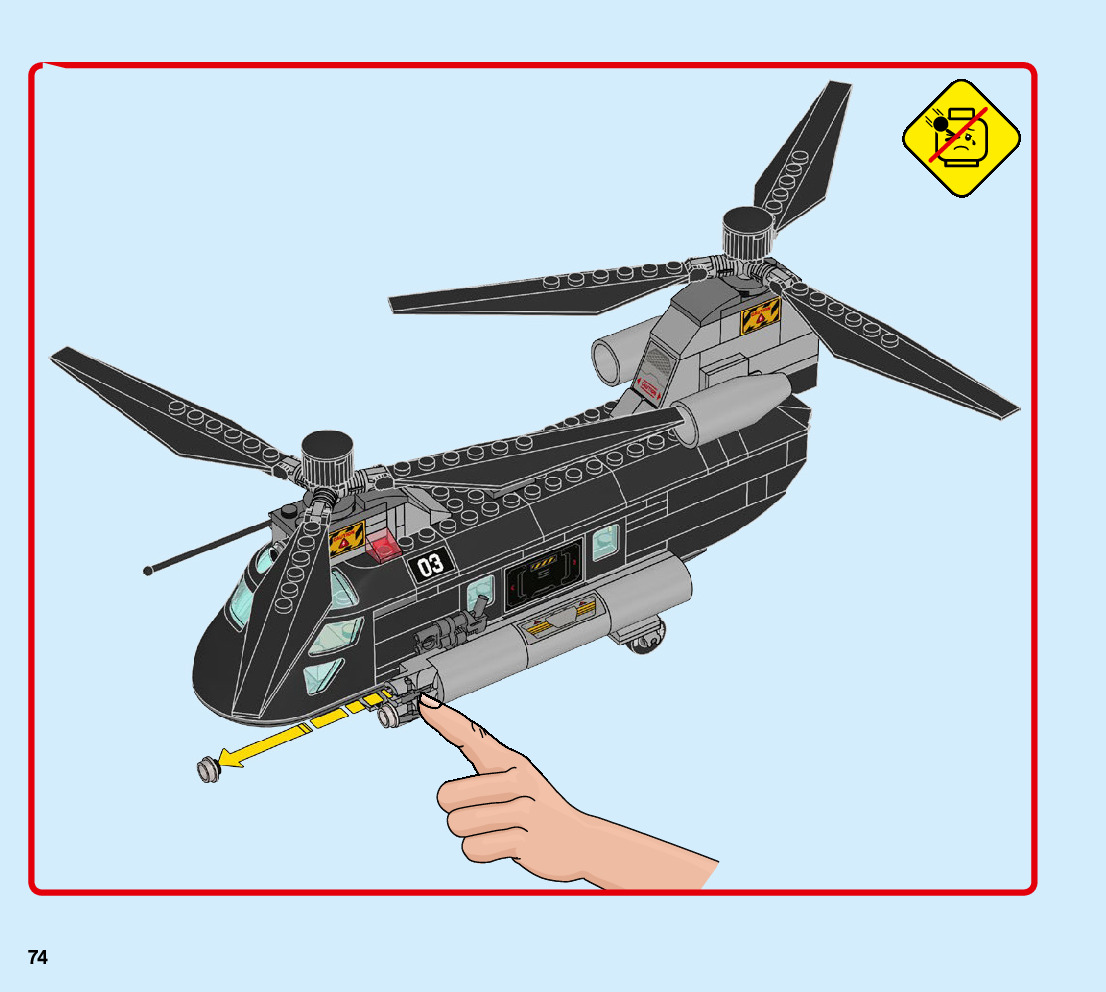 03

74