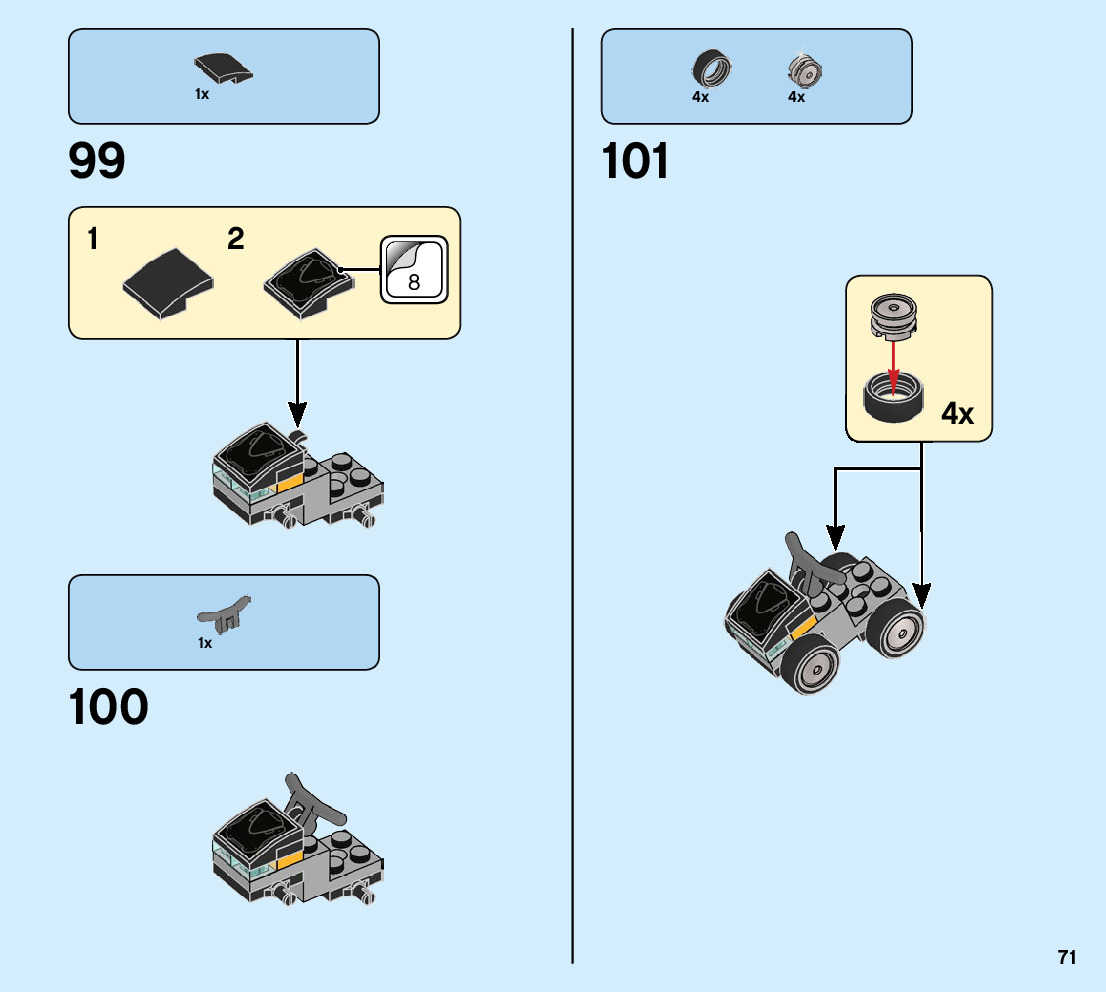 1x

99

1

2

8

1x

100

4x 4x

101

4x

71