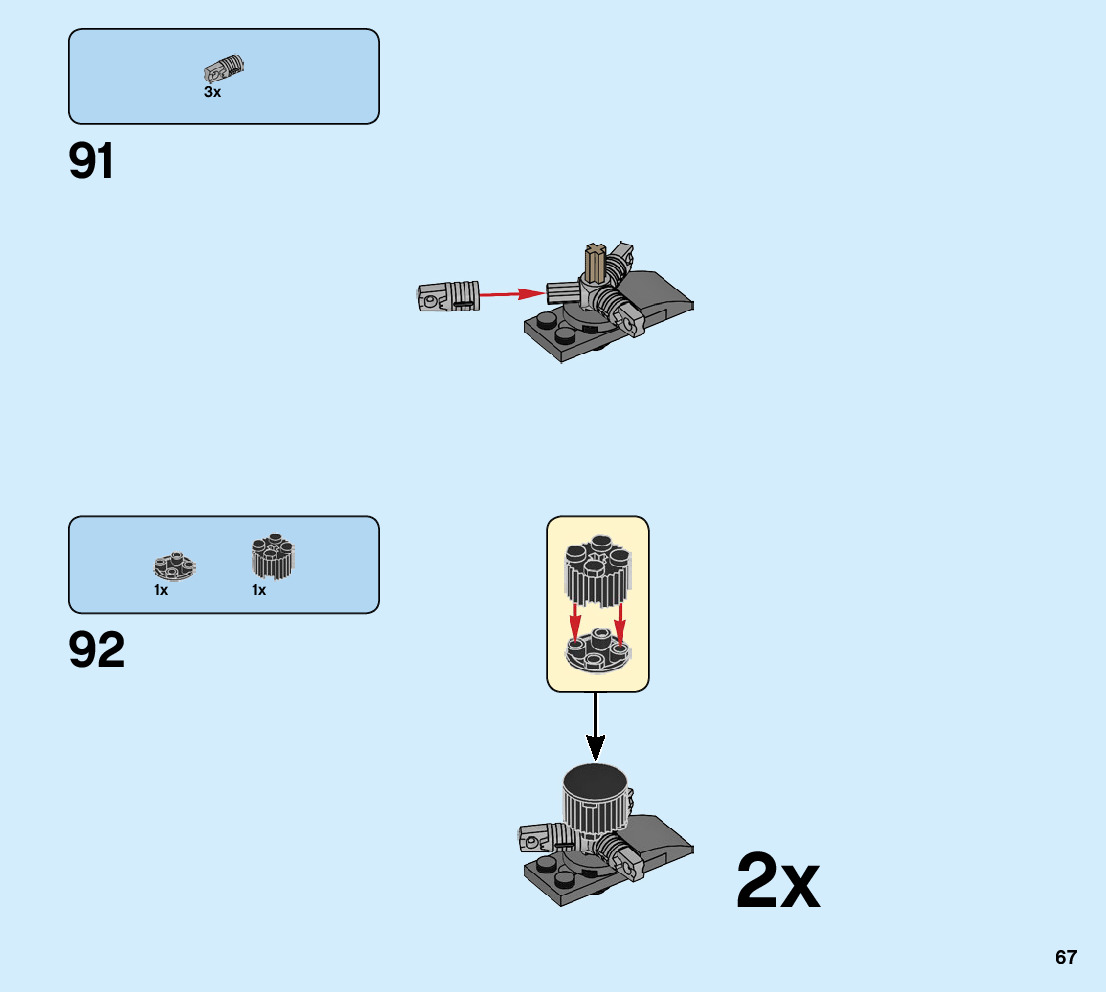 3x

91

1x 1x

92

2x

67