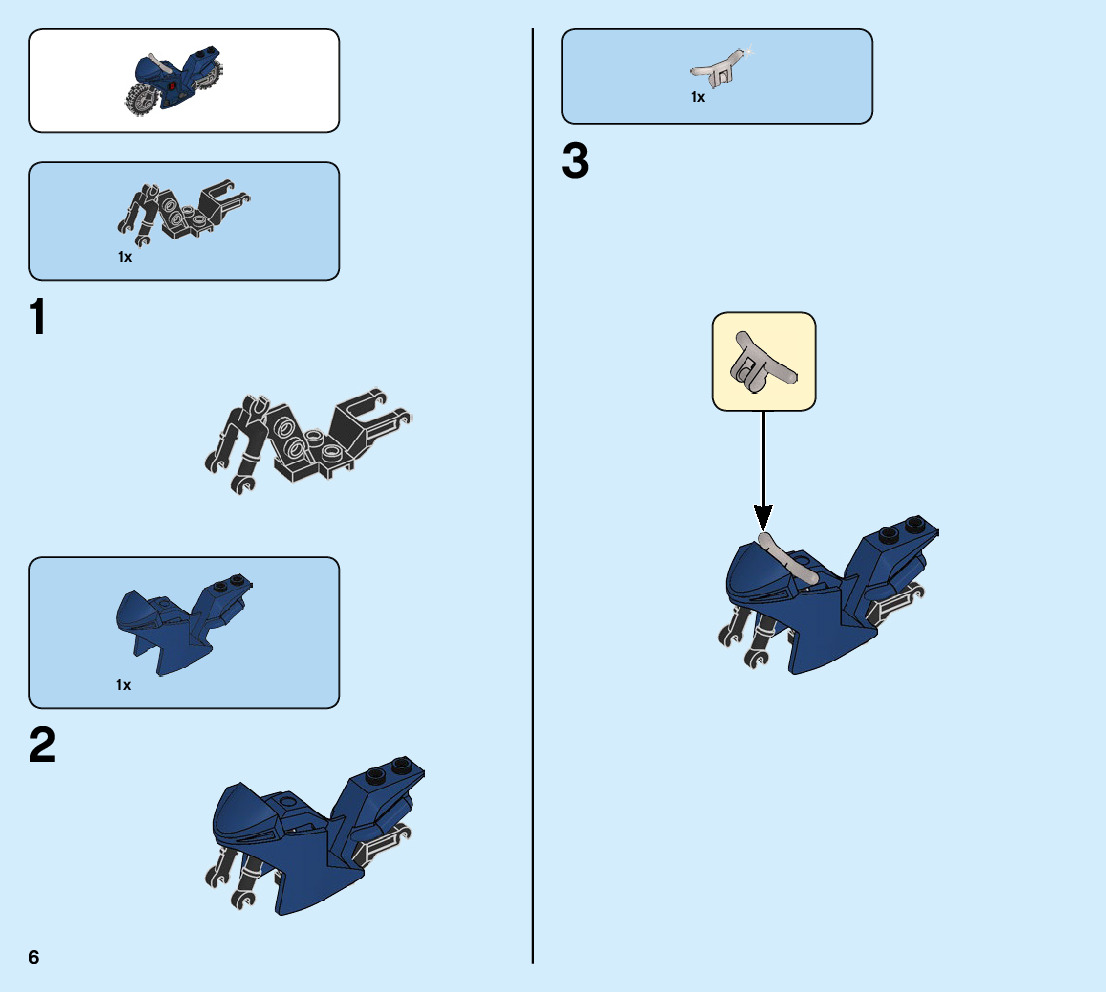 1x

1

1x

2

6

1x

3