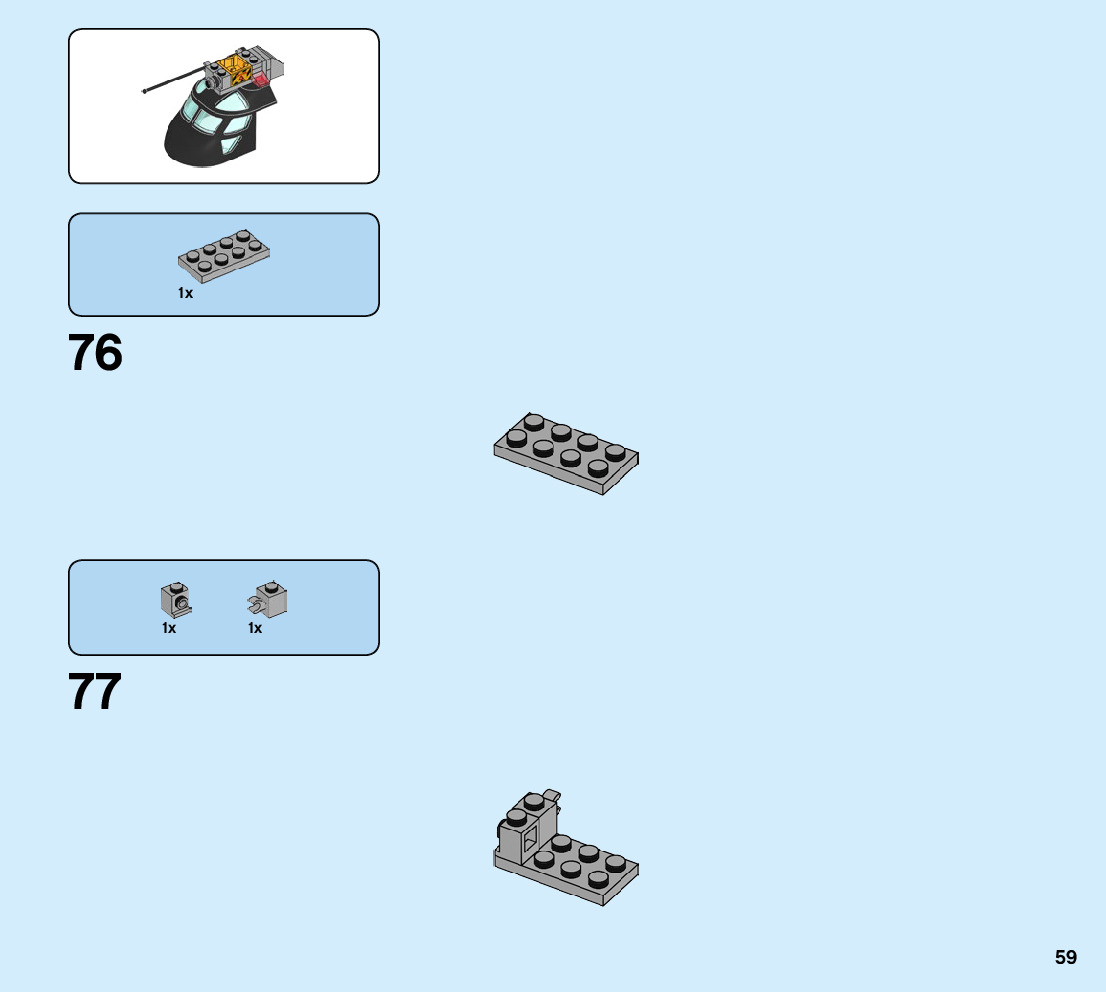 1x

76

1x 1x

77

59