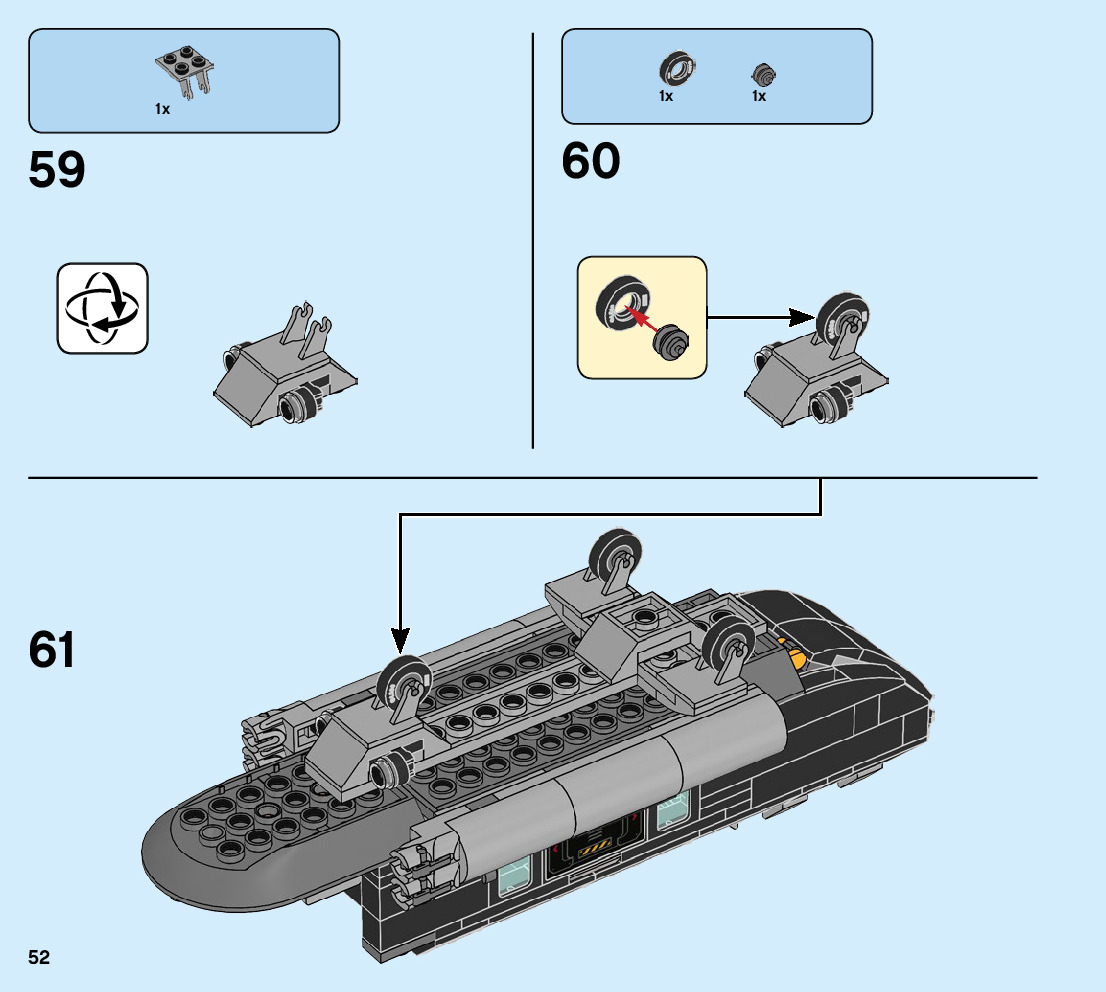 1x

59

1x 1x

60

61

52