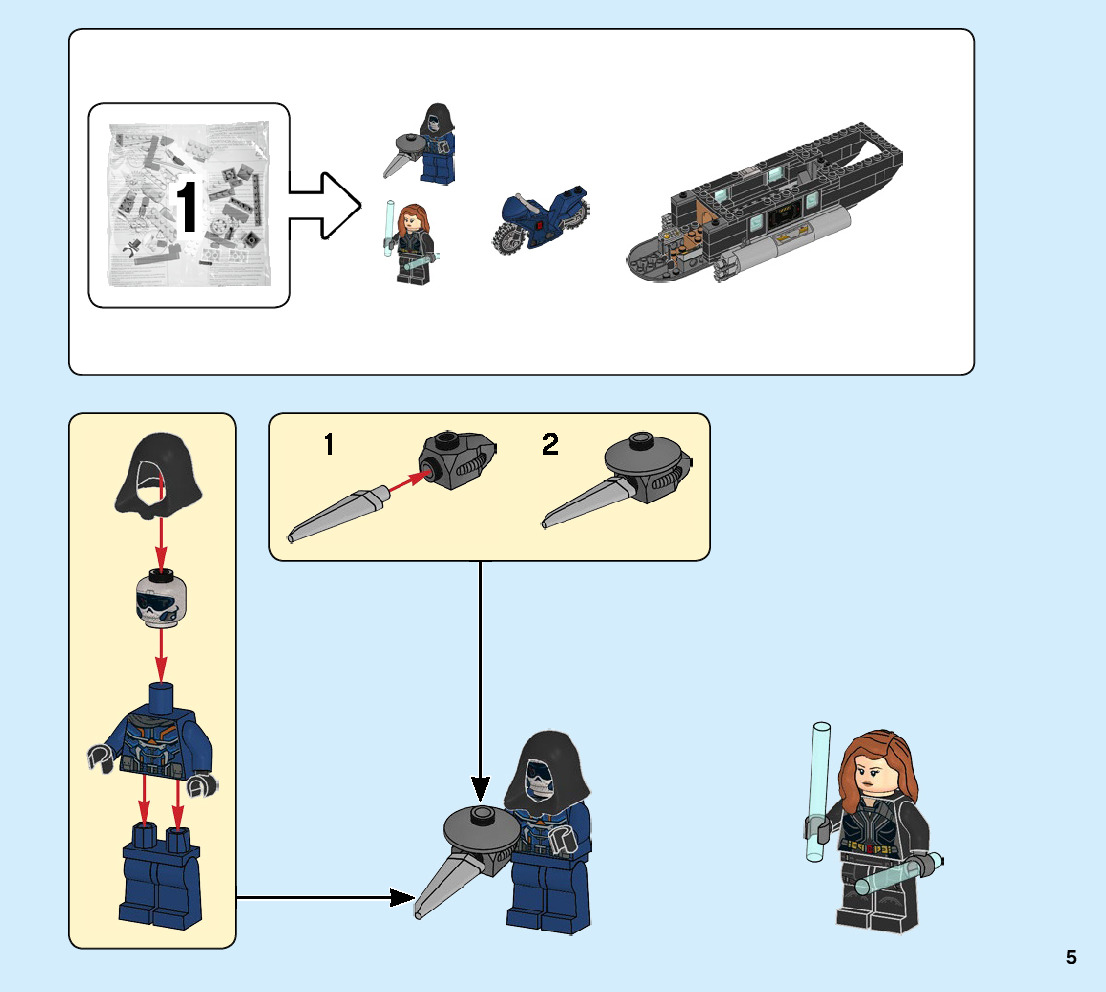 1

1

2

5