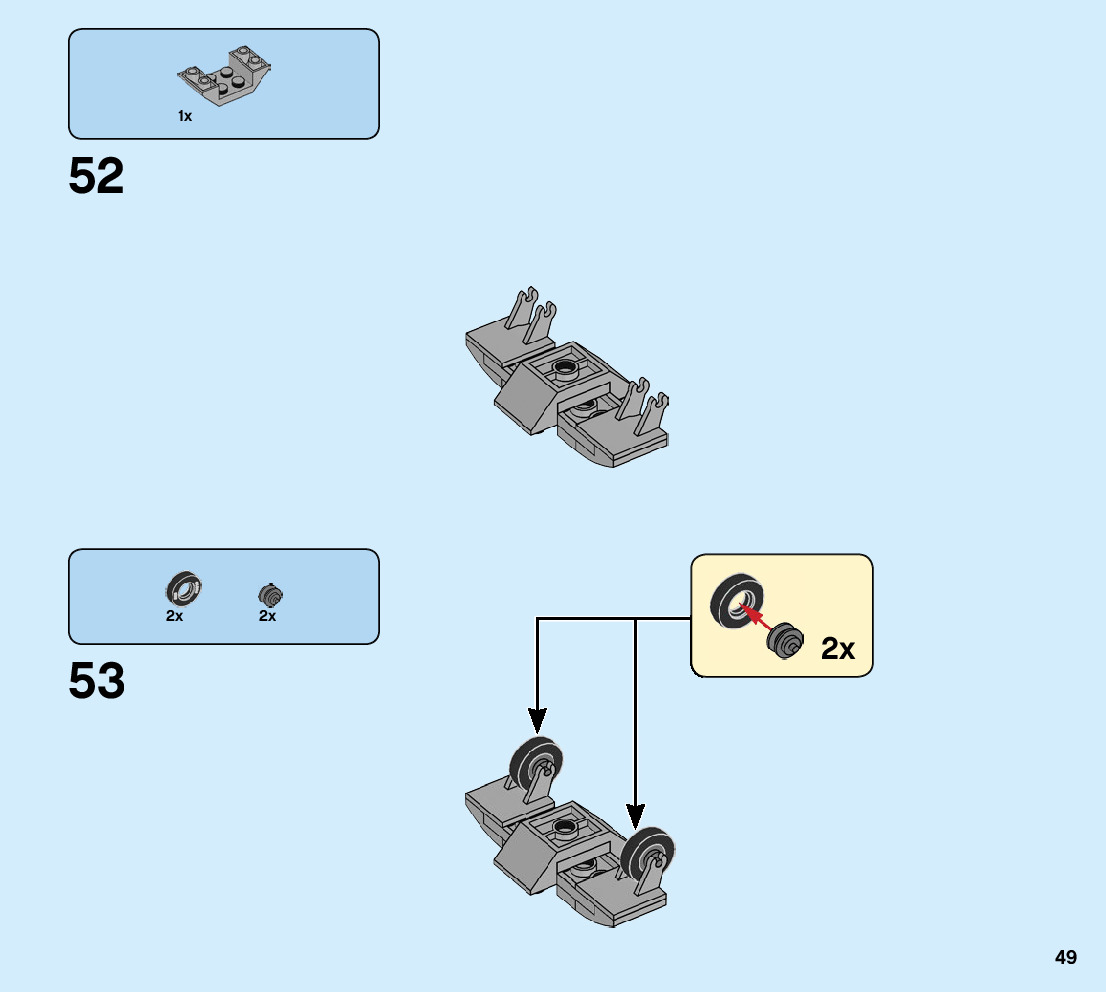 1x

52

2x 2x

53

2x

49