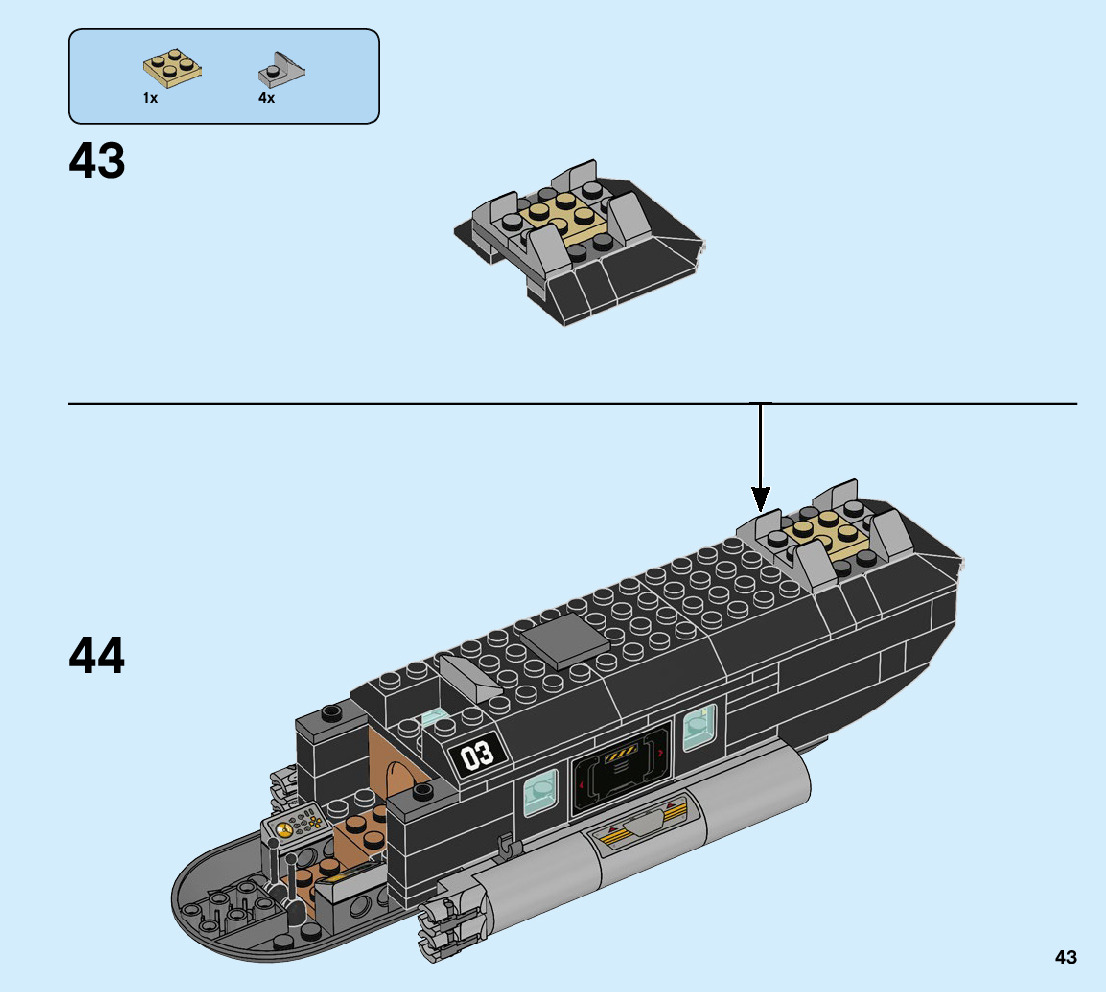 1x
4x

43

44

03

43