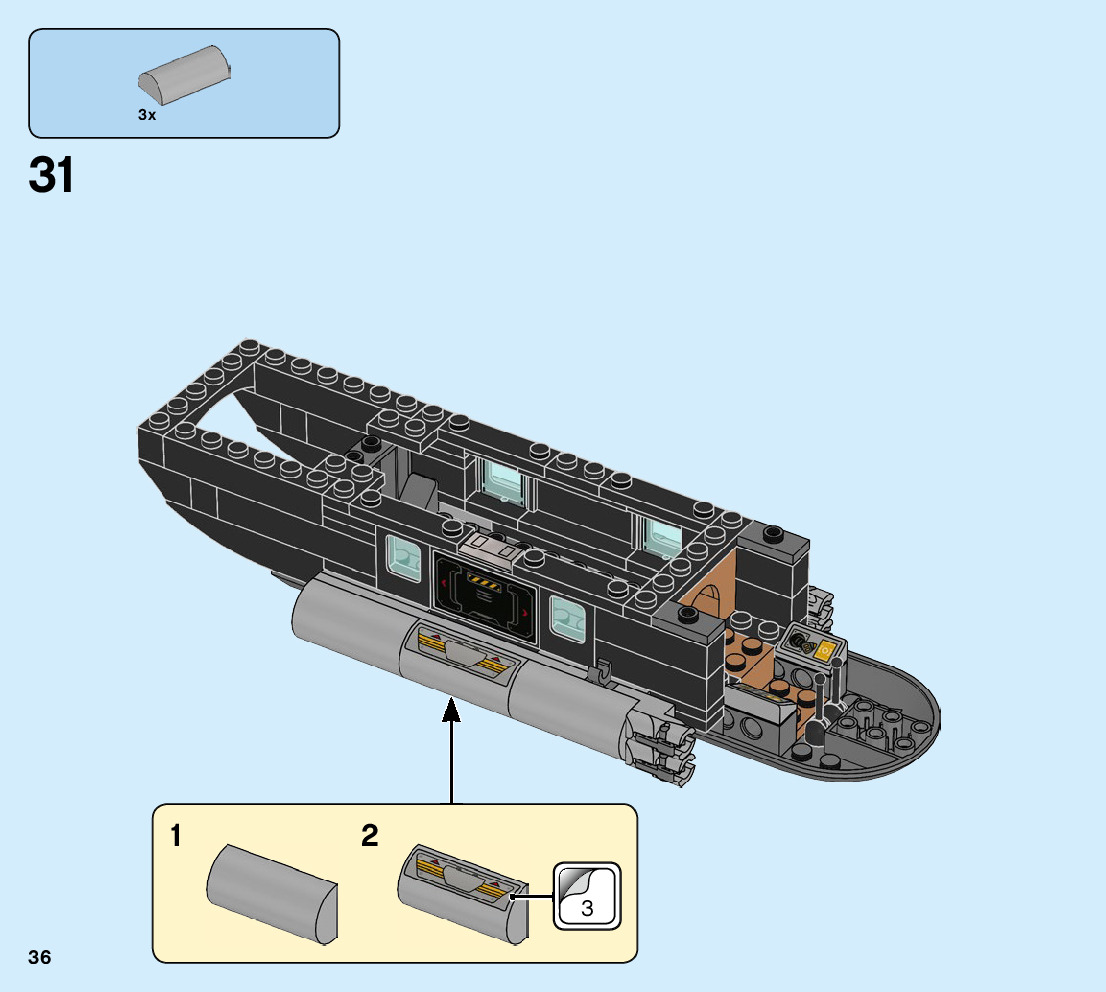 3x

31

1

2

3

36