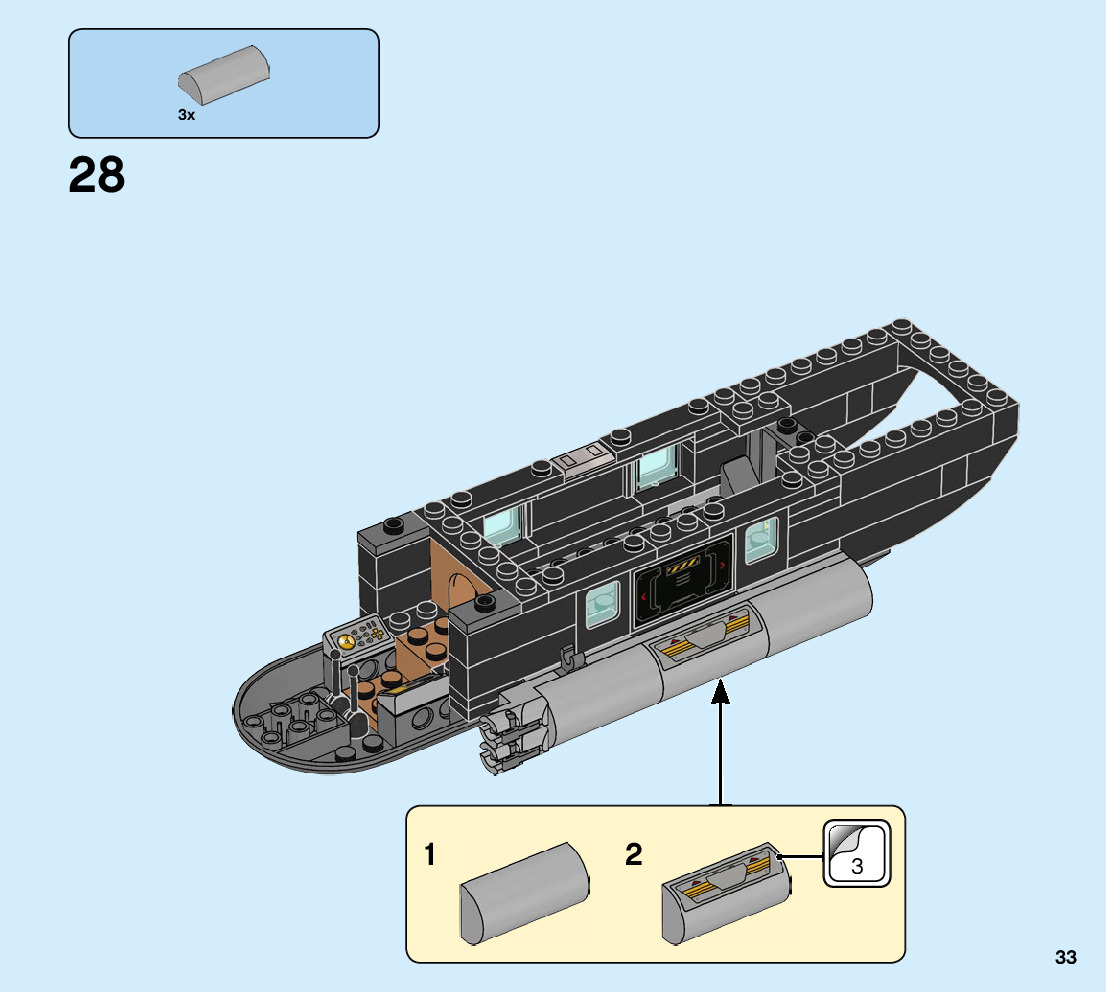 3x

28

1

2

3

33