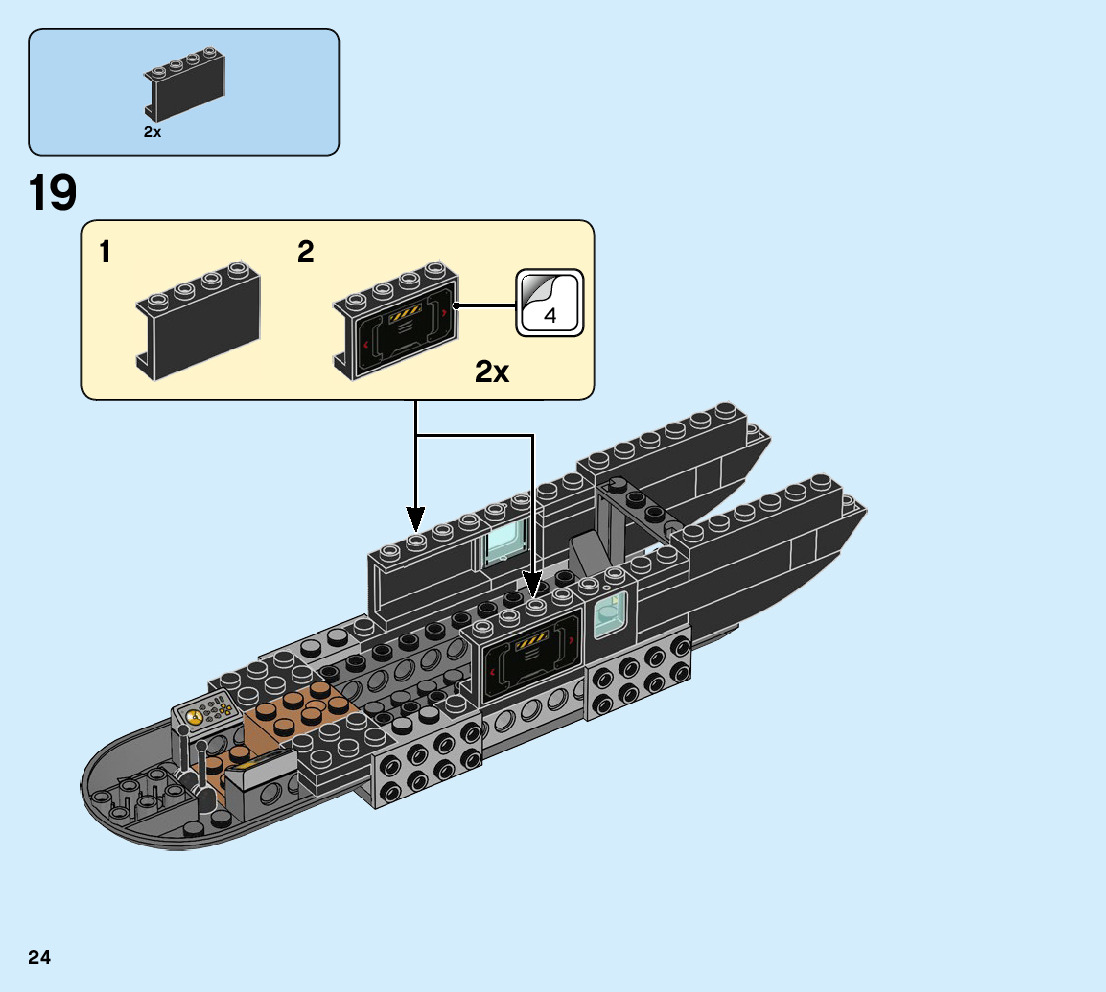 2x

19

1

2

4

2x

24