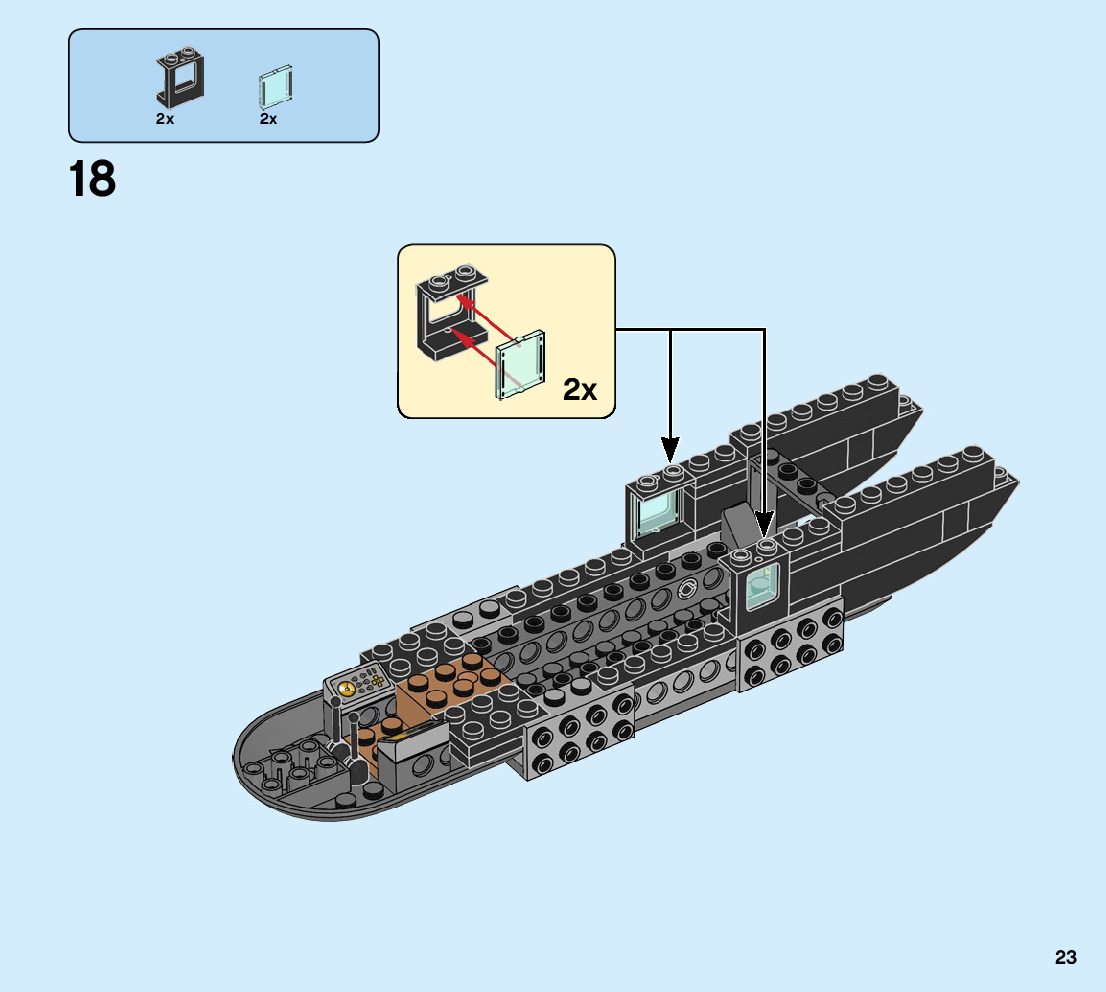 2x
2x

18

2x

23