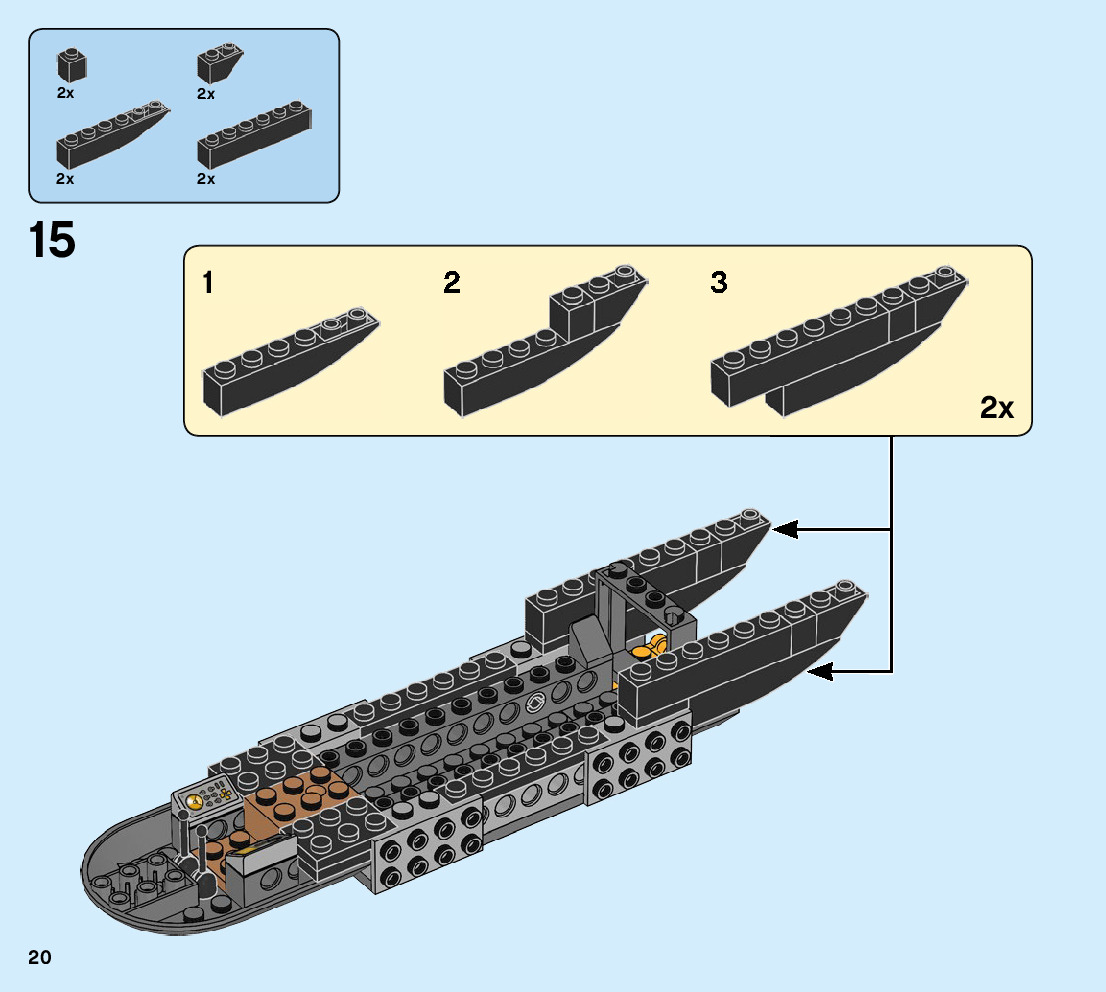 2x
2x
2x
2x

15

1
2
3
2x

20