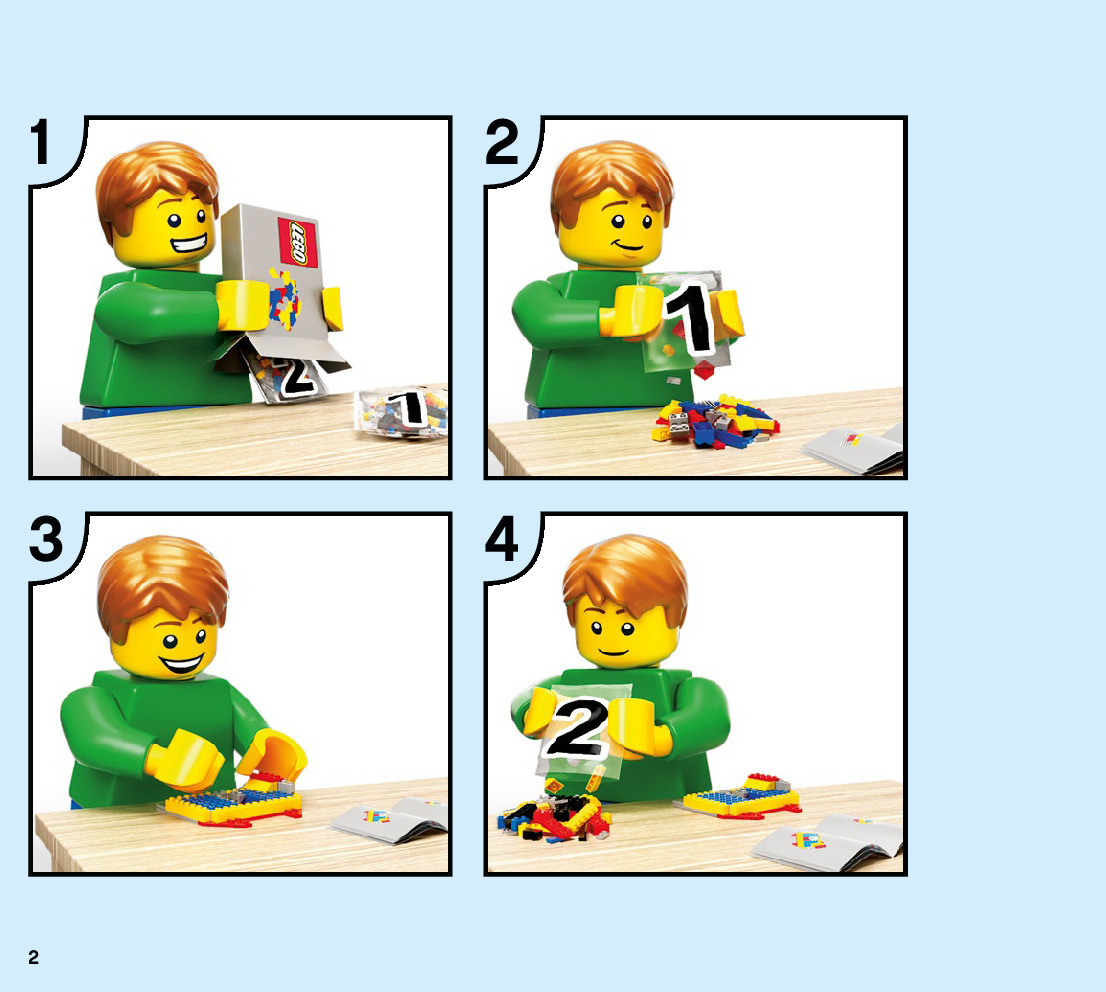 1

LEGO

2

1

2

1

3

4

2

2