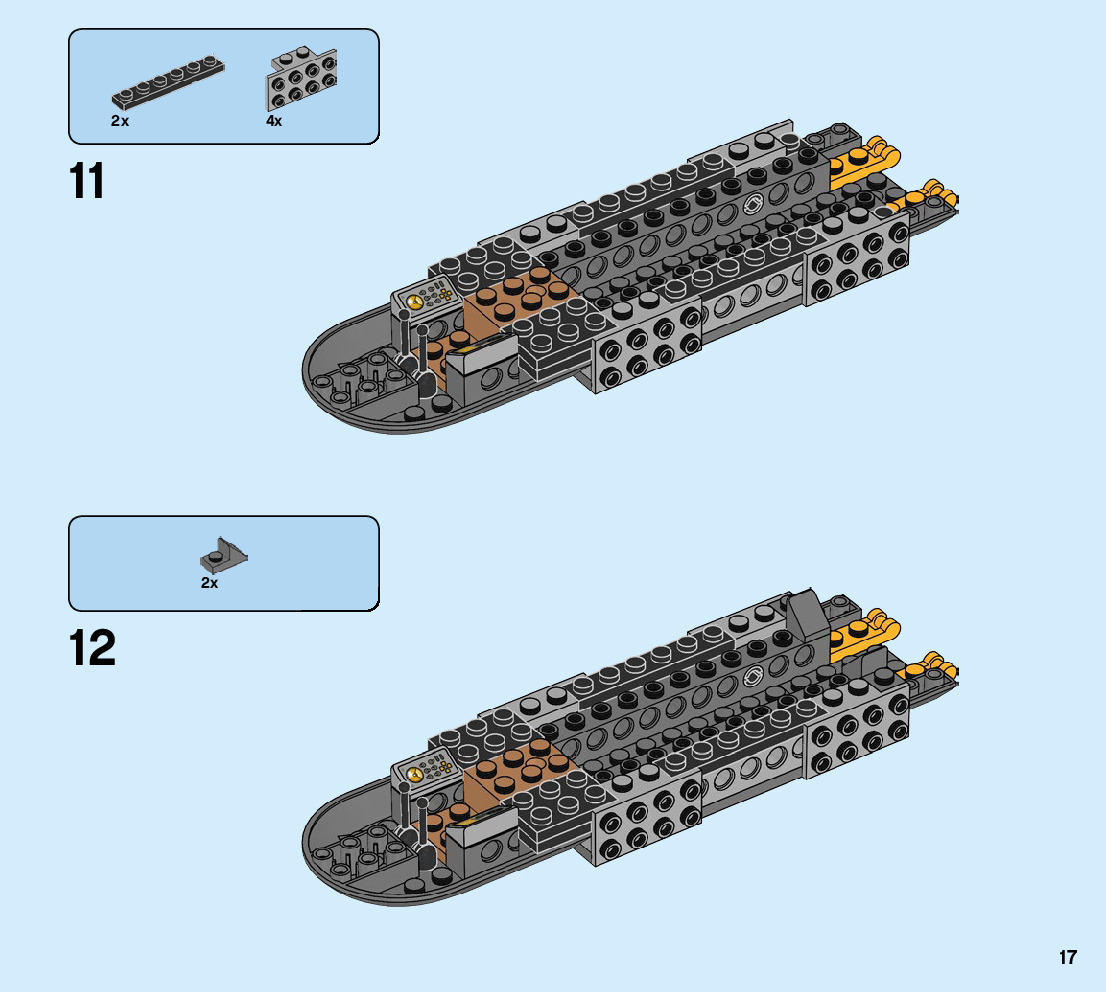 2x
4x

11

2x

12

17