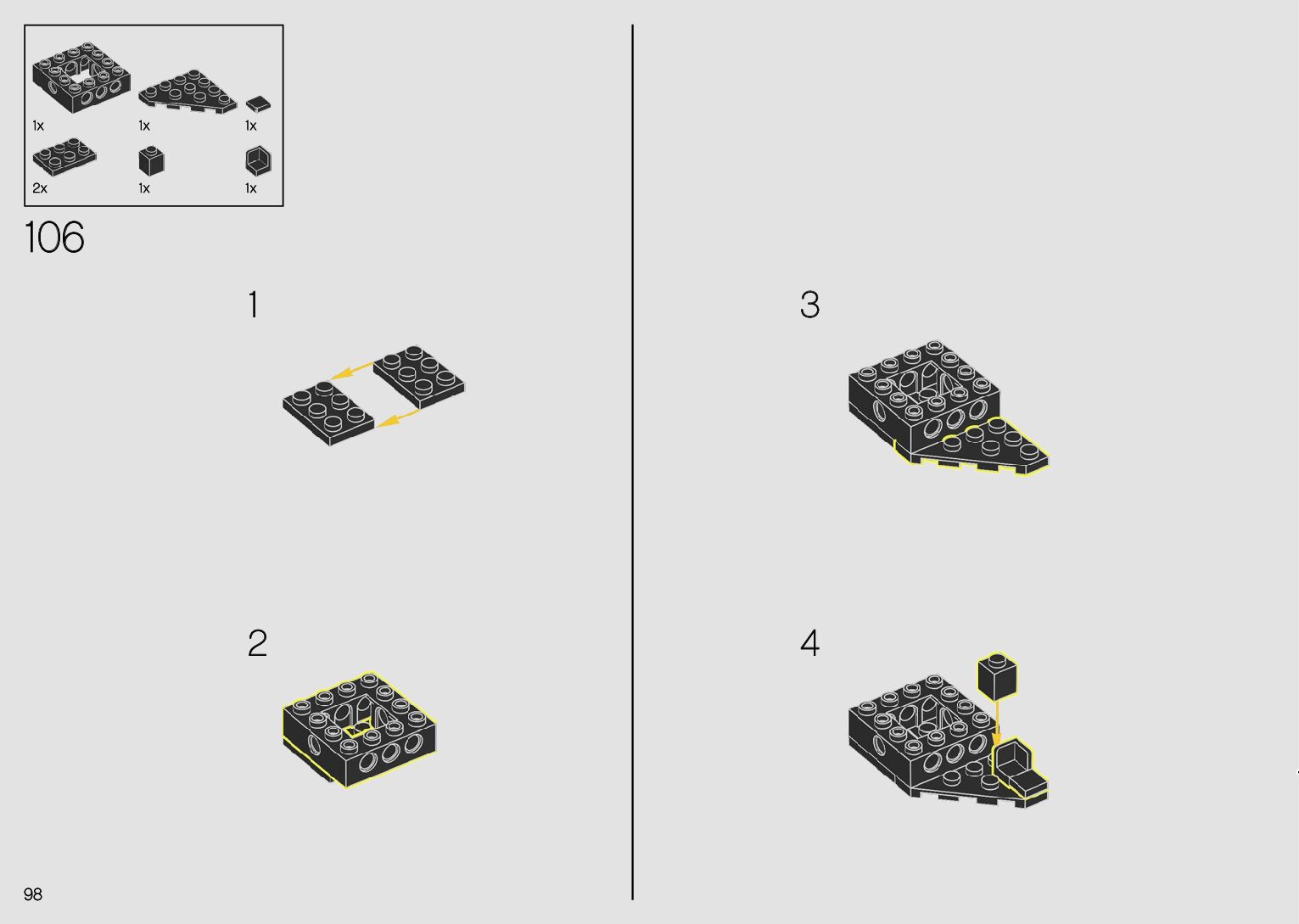 1x
1x
1x
2x
1x
1x

106

1

2

3

4

98