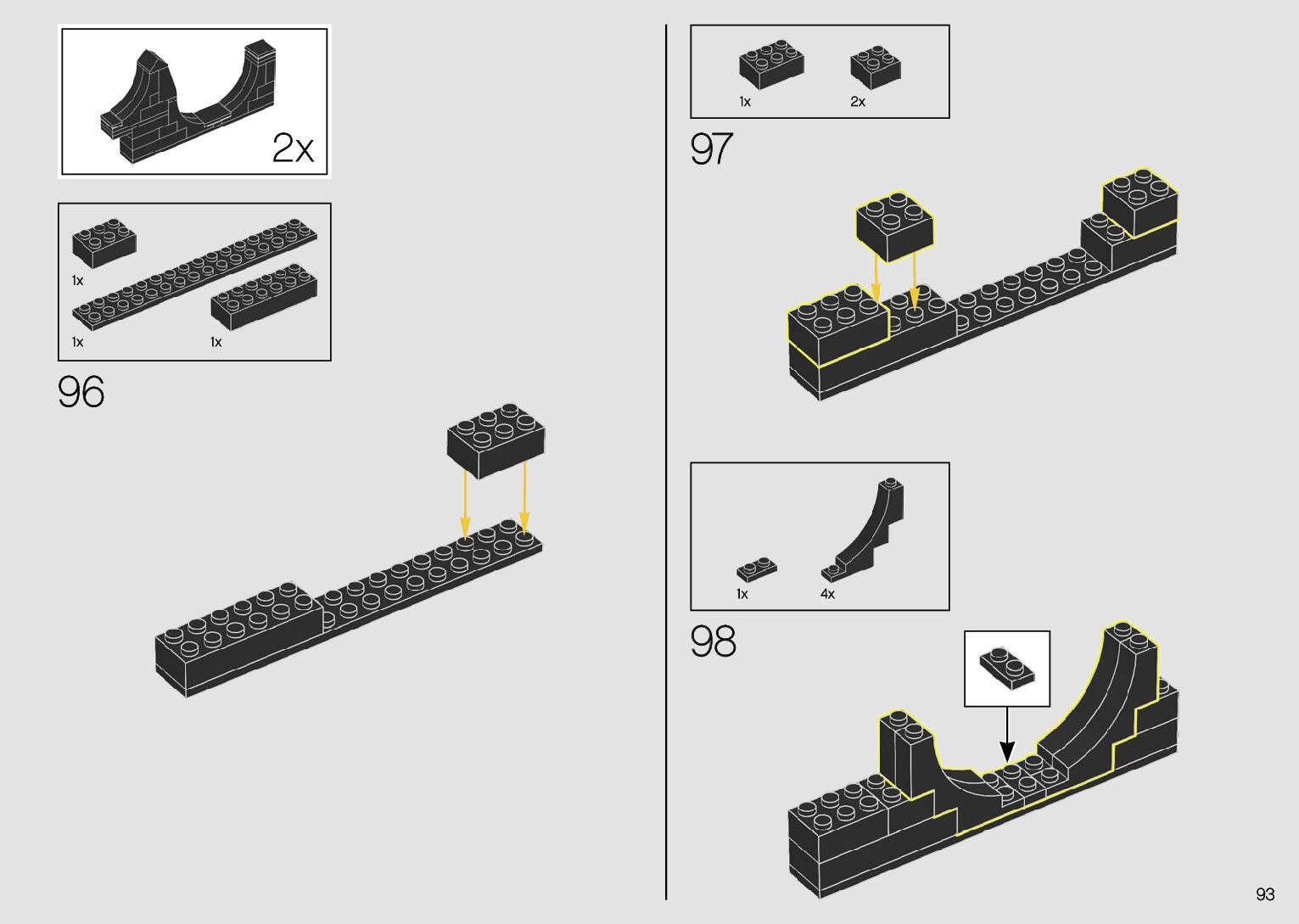 2x

1x

1x

1x

96

1x

2x

97

1x

4x

98

93