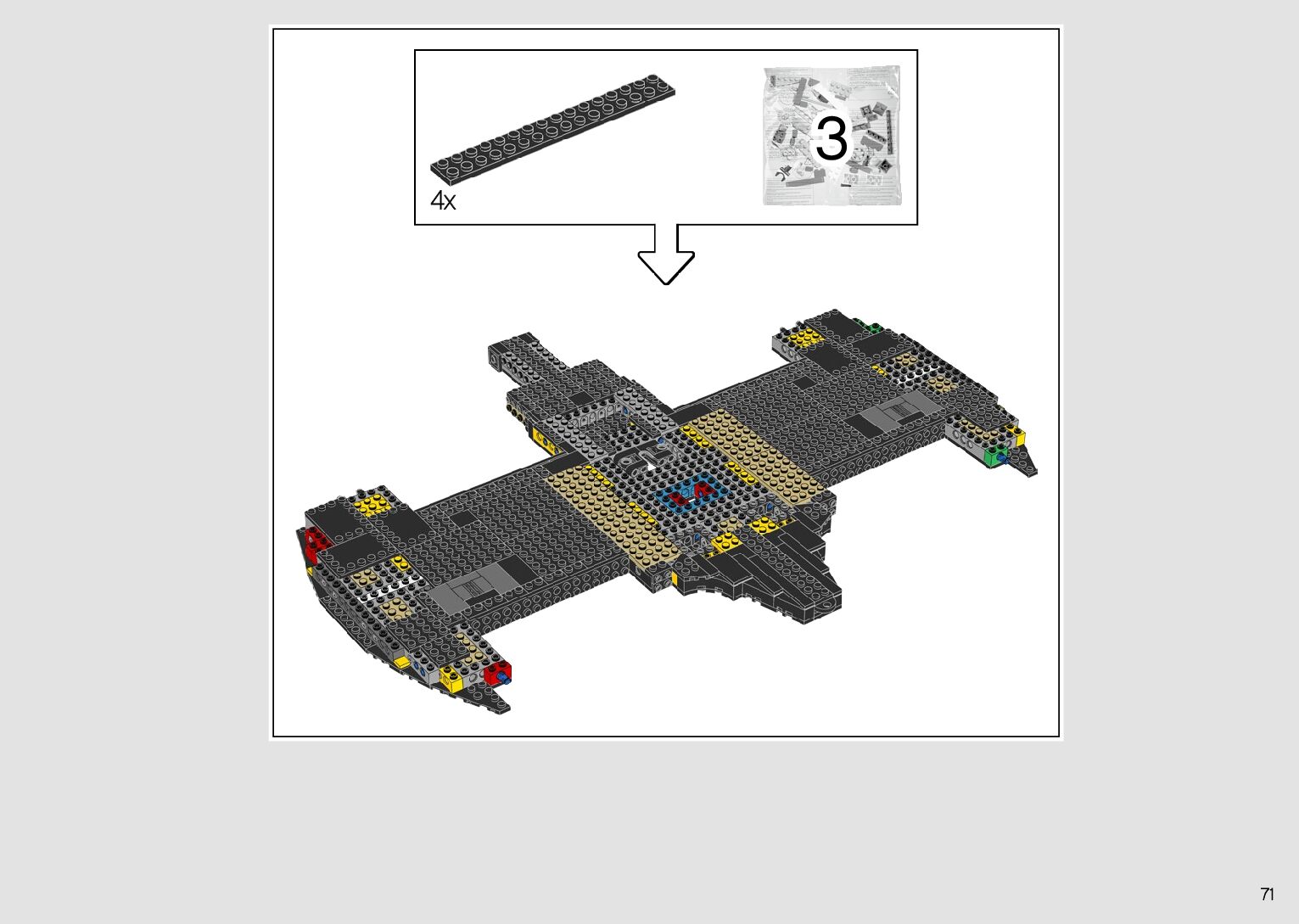 4x

3

71