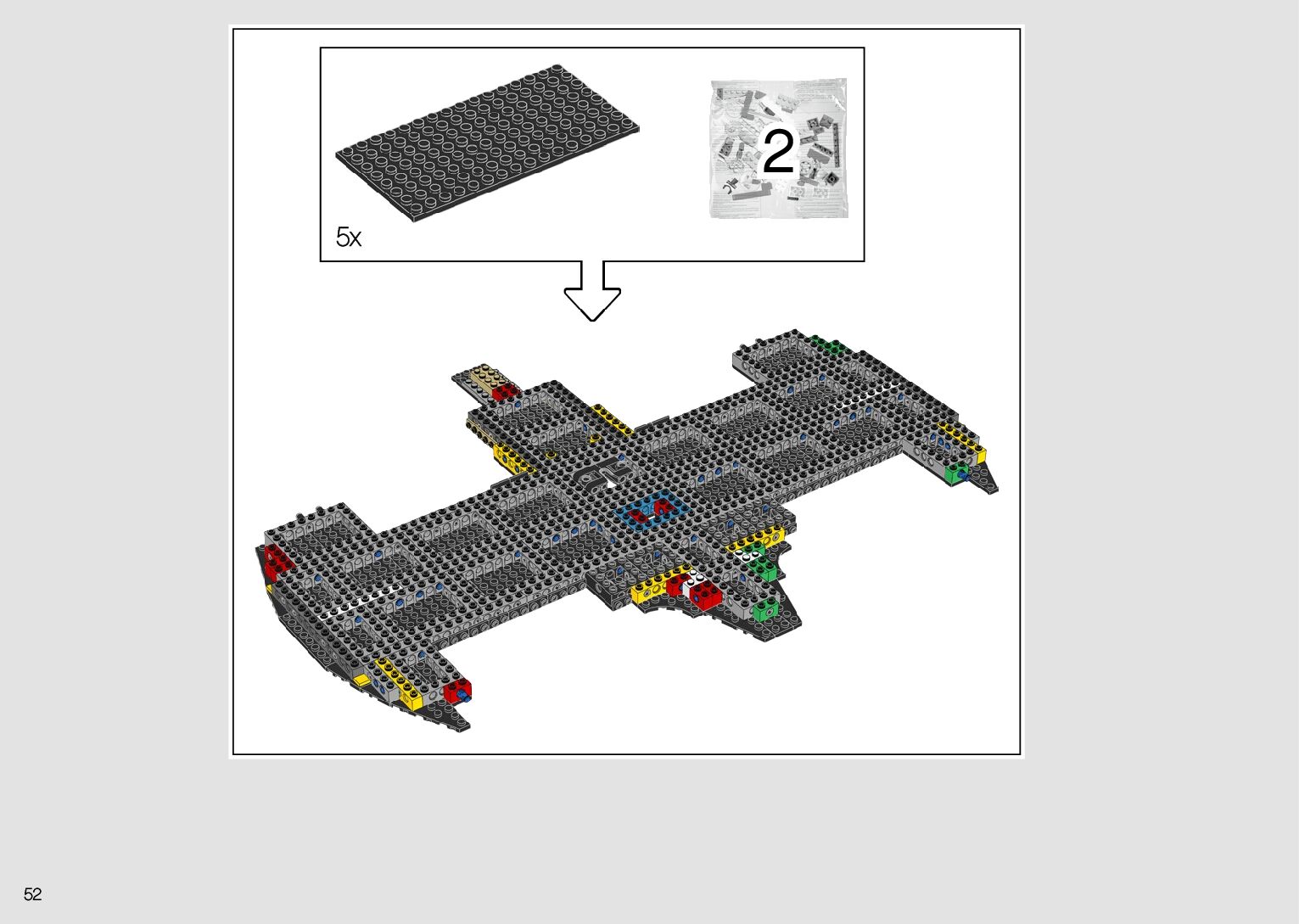 2

5x

52