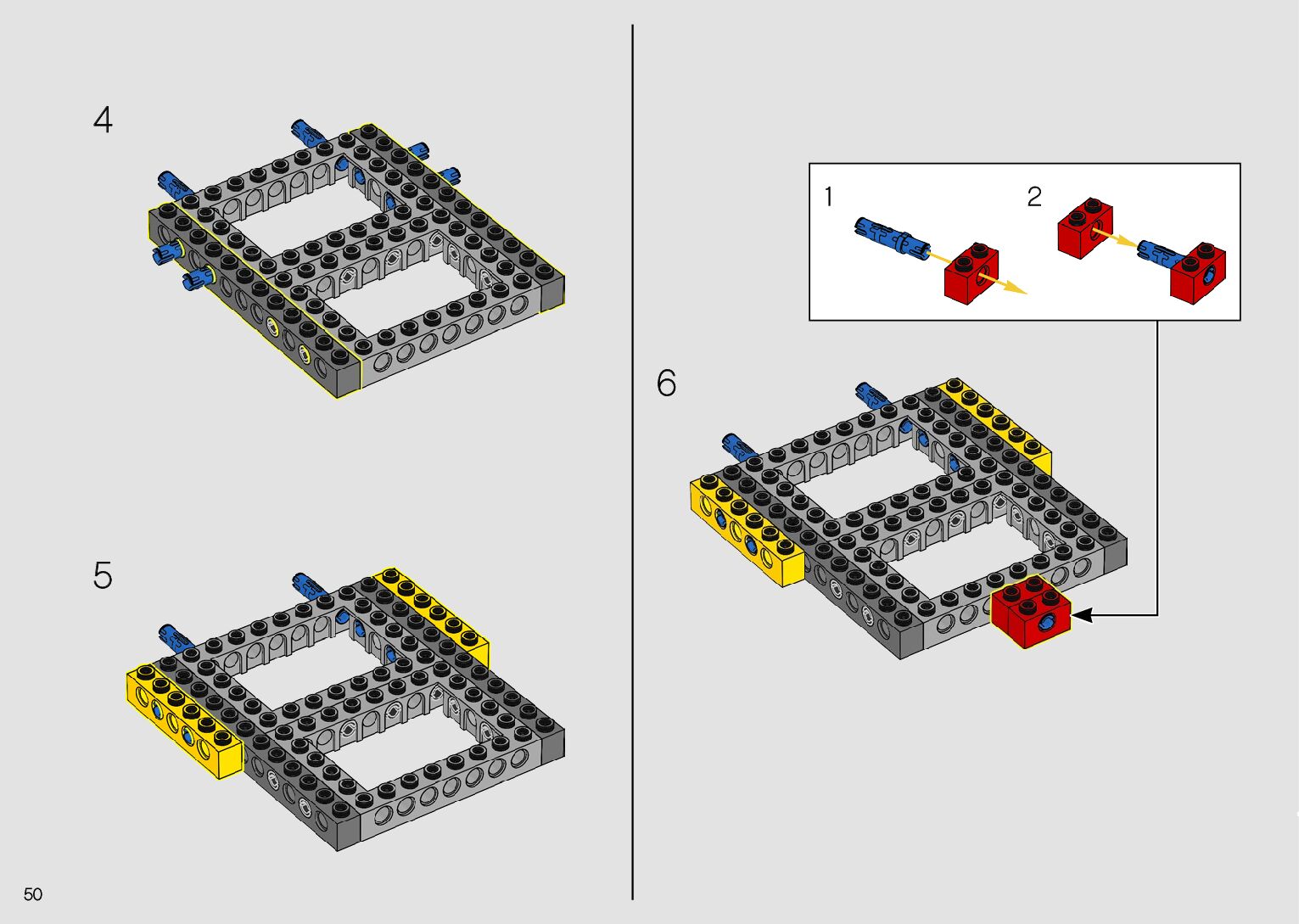 4

5

1

2

6

50