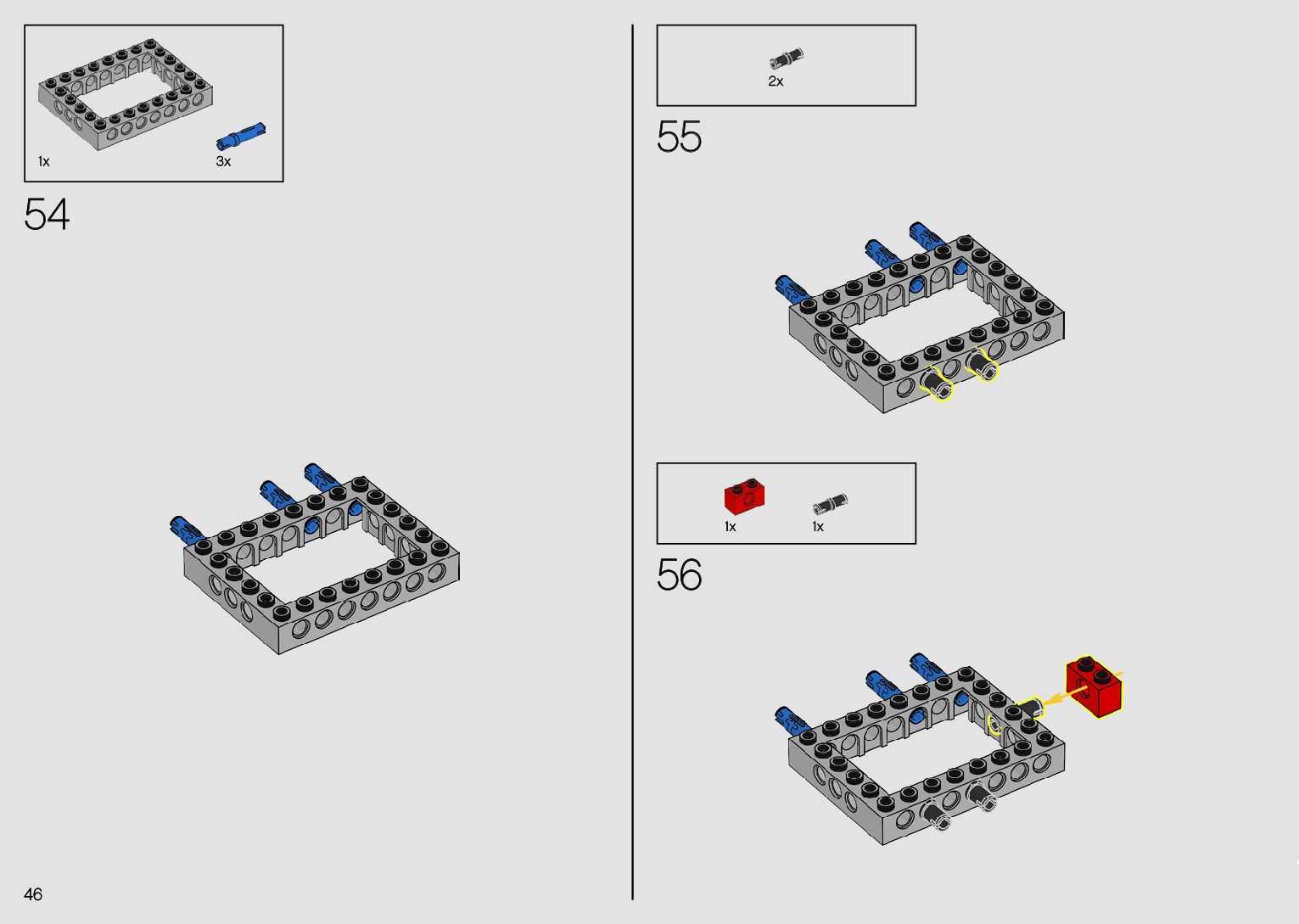 1x
3x

54

2x

55

1x
1x

56

46